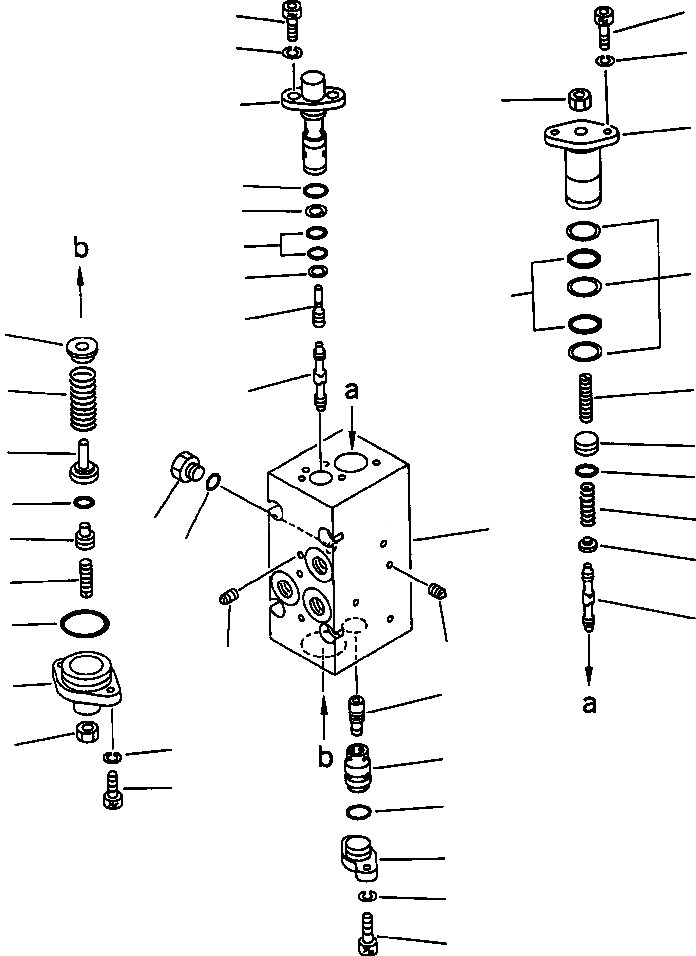 b
a
b
a