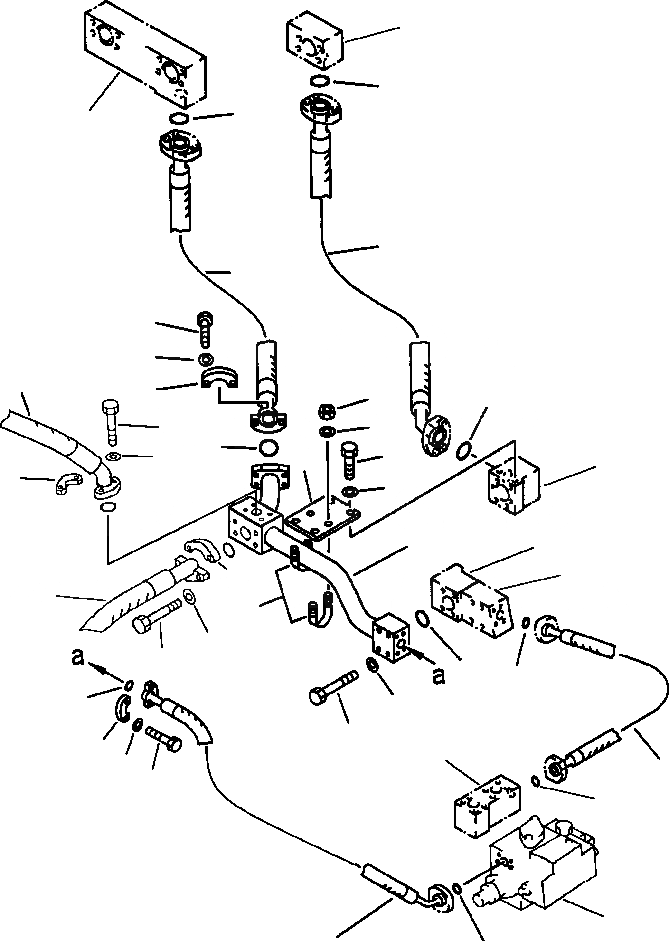 a

a