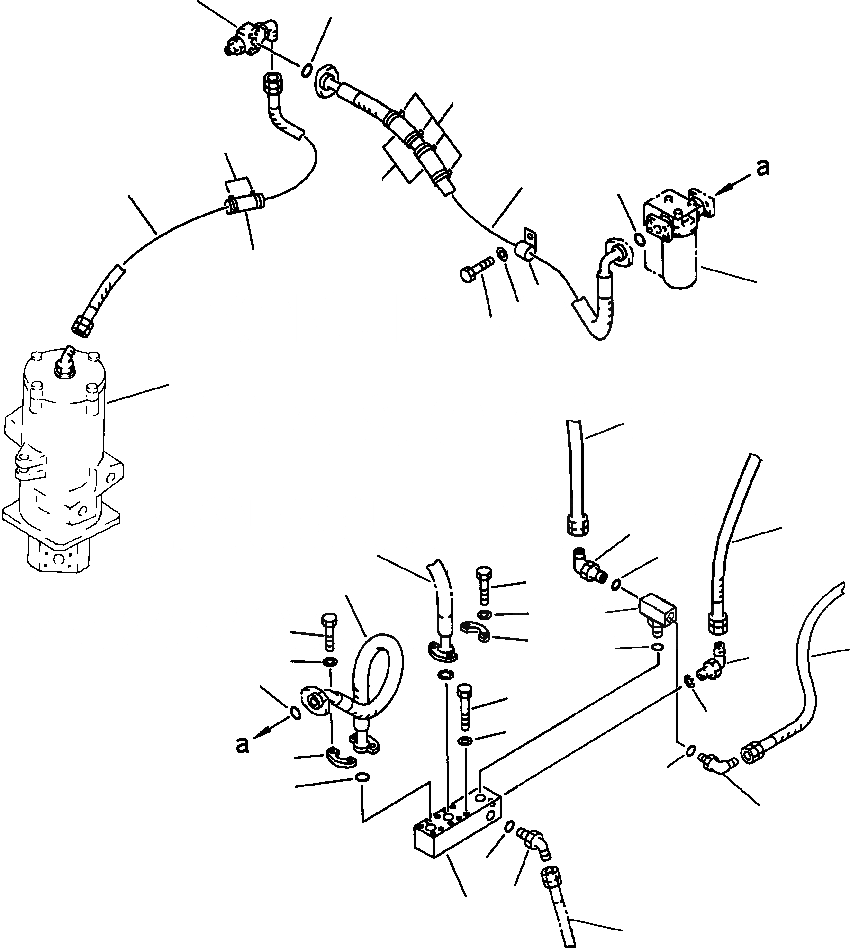 a

a