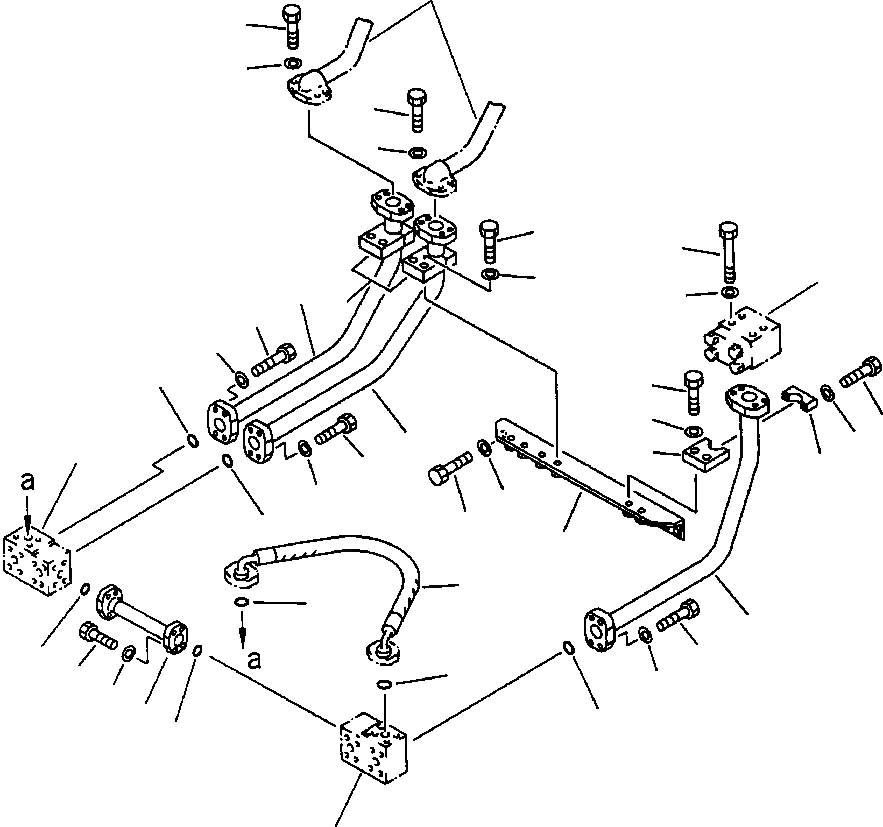 a

a