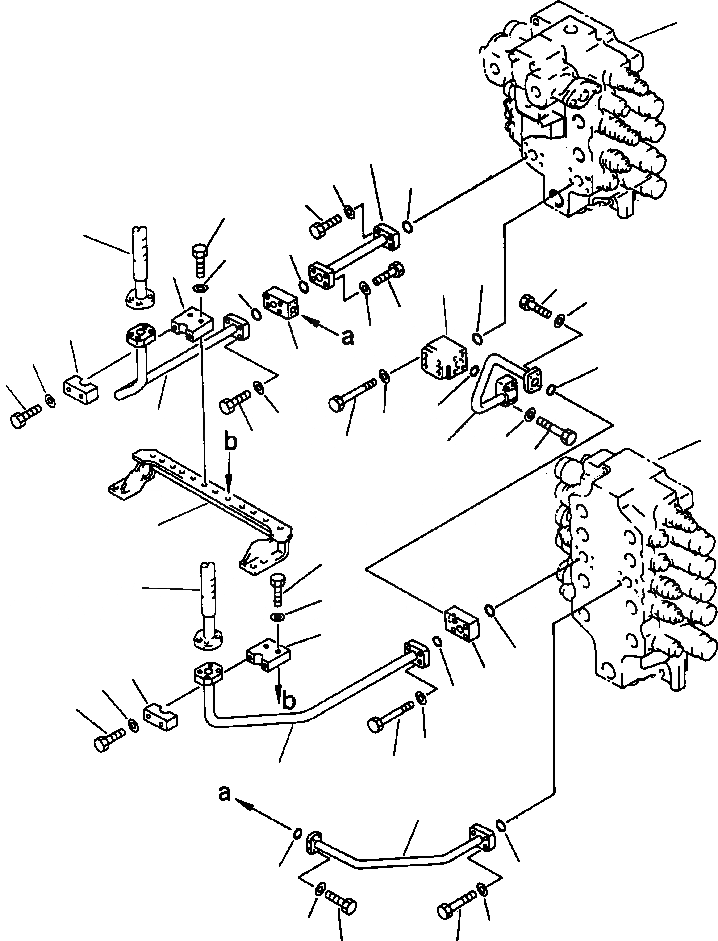 a
b
b
a