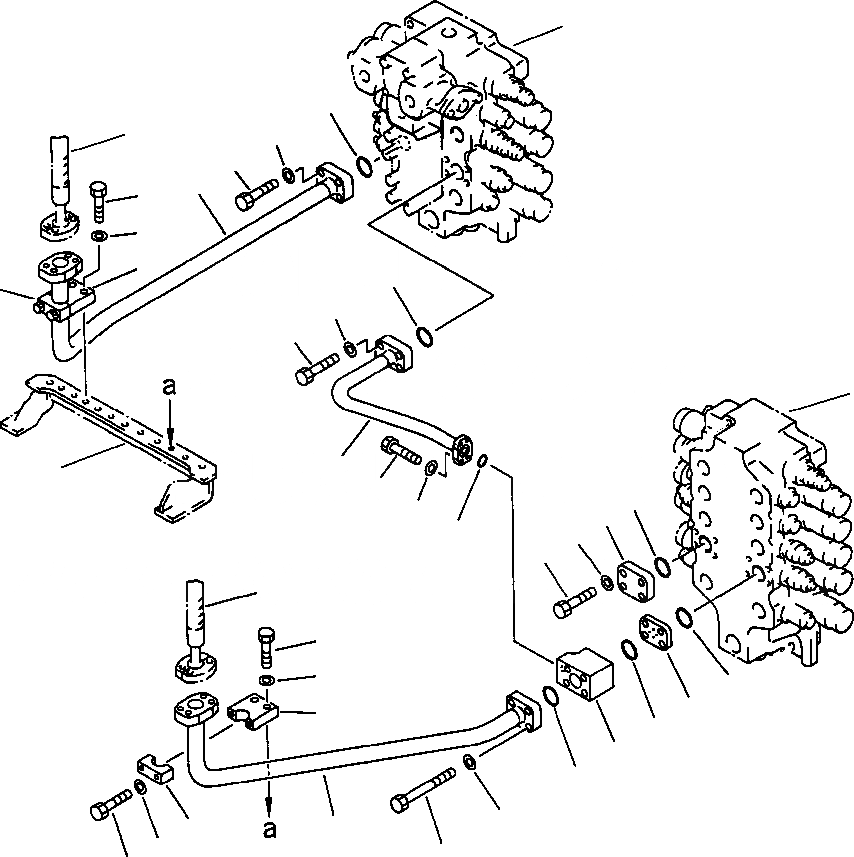 a

a