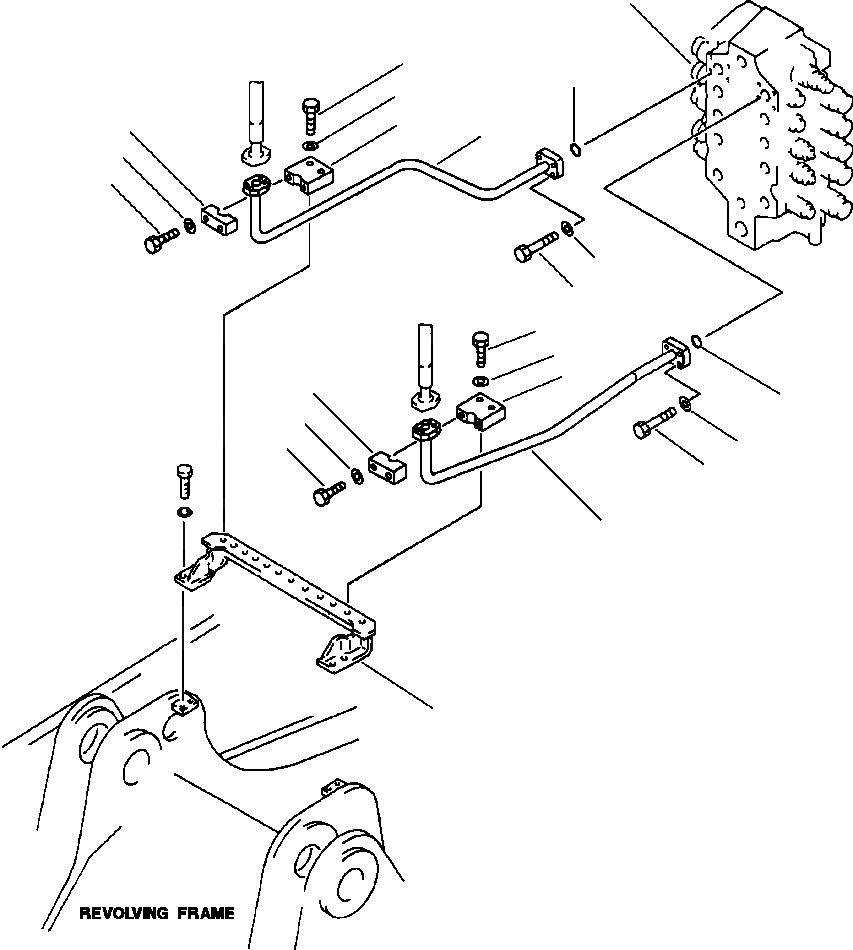 REVOLVING FRAME