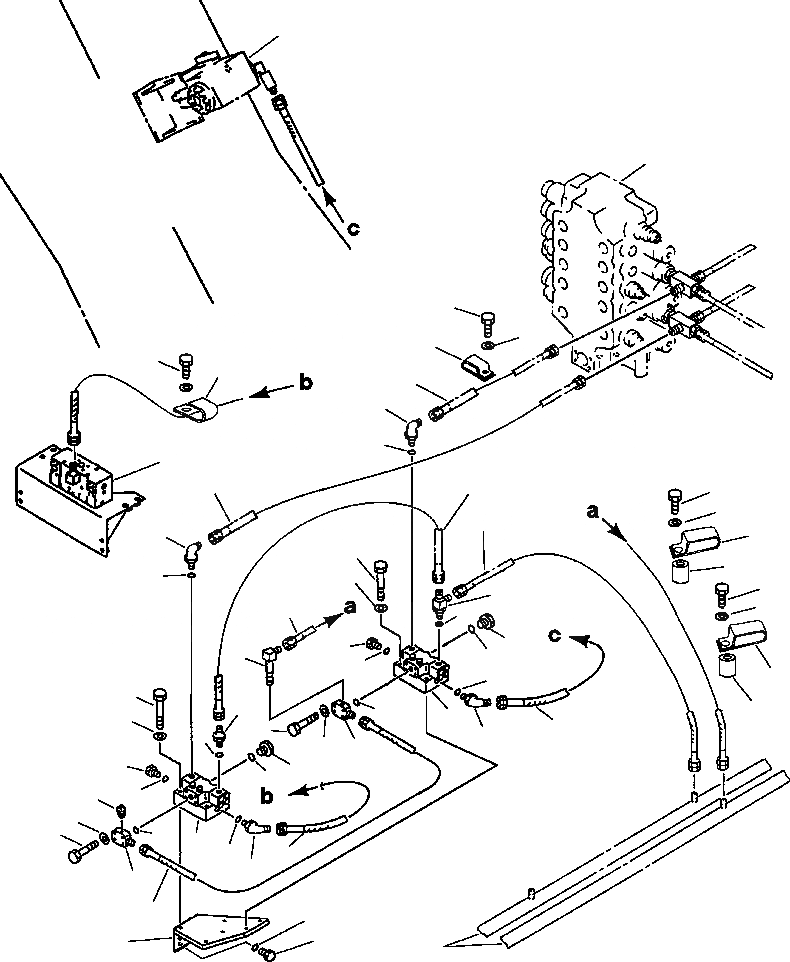 c

b

a

a

c

b