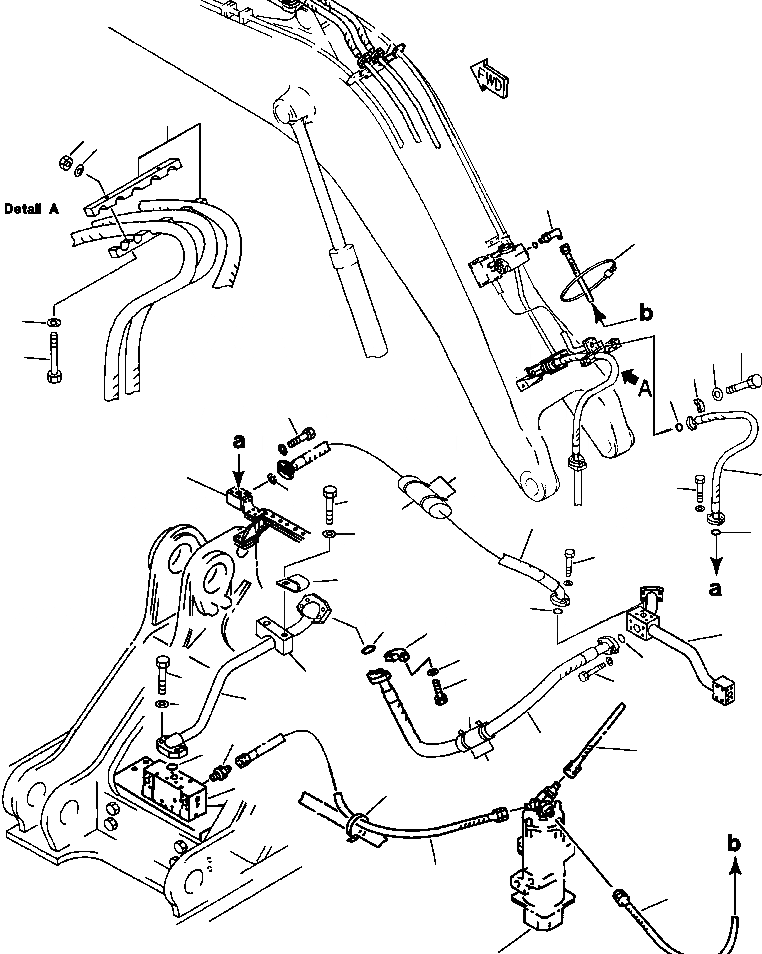 FWD

Detail A

b

A

a

a

b