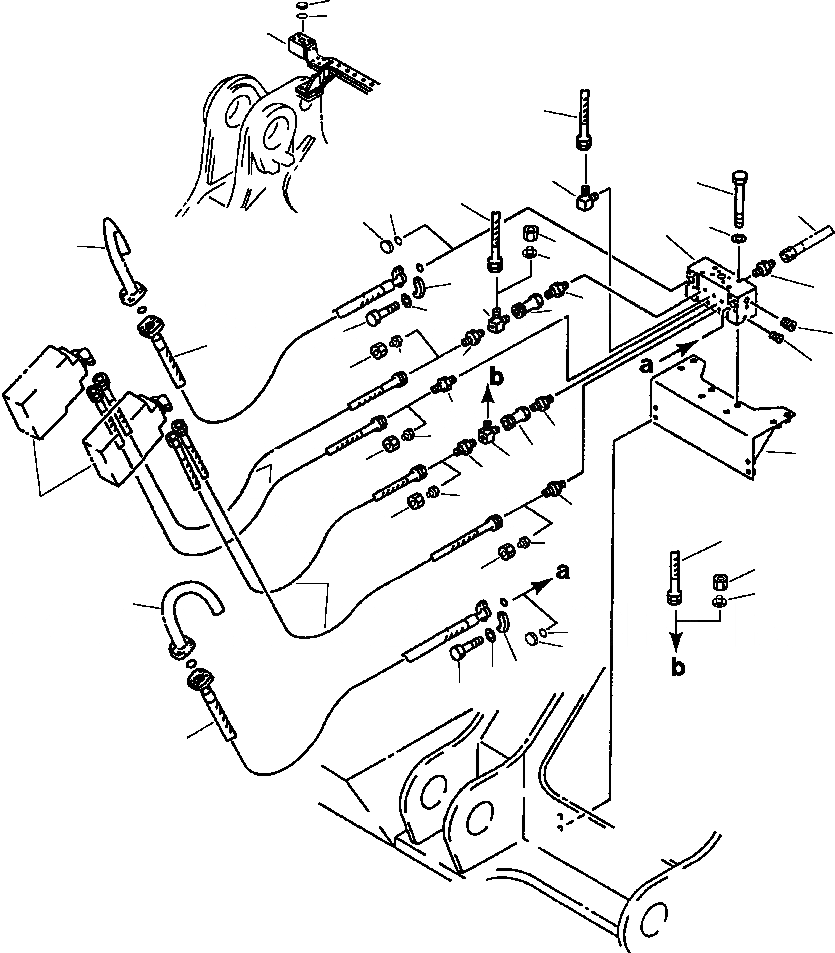 b
a
a
b