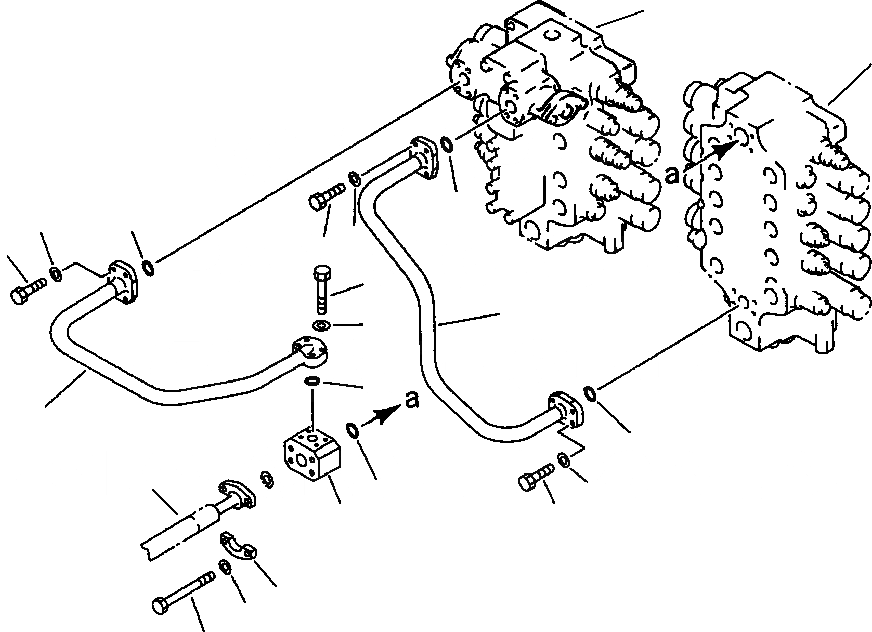 a

a