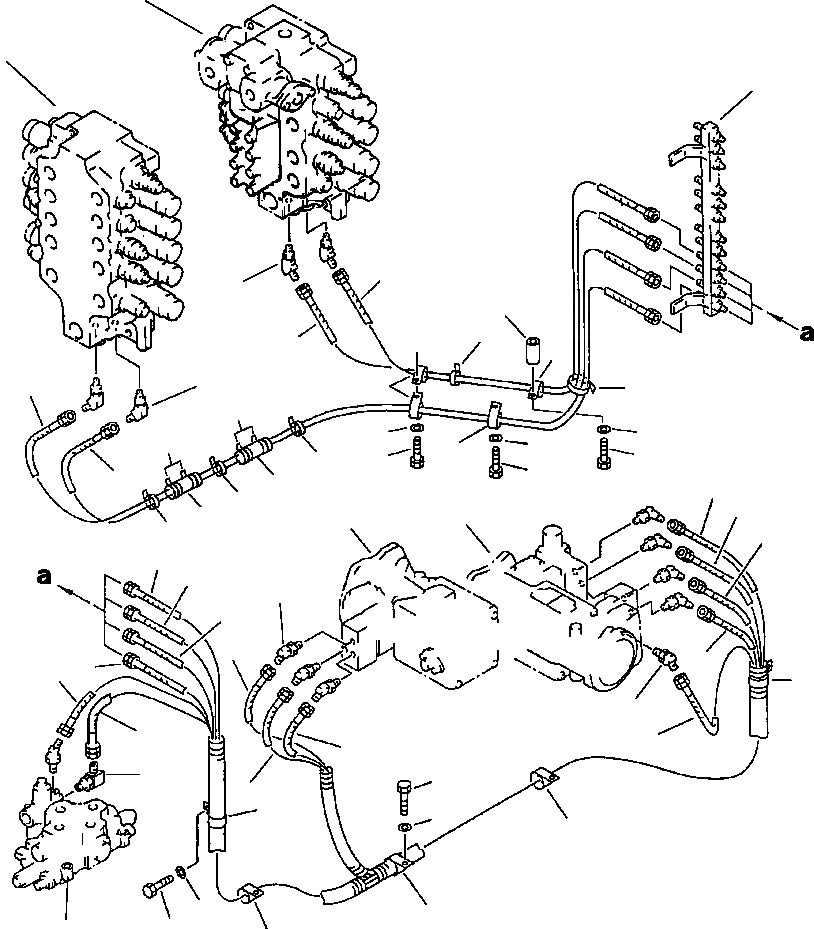 a

a