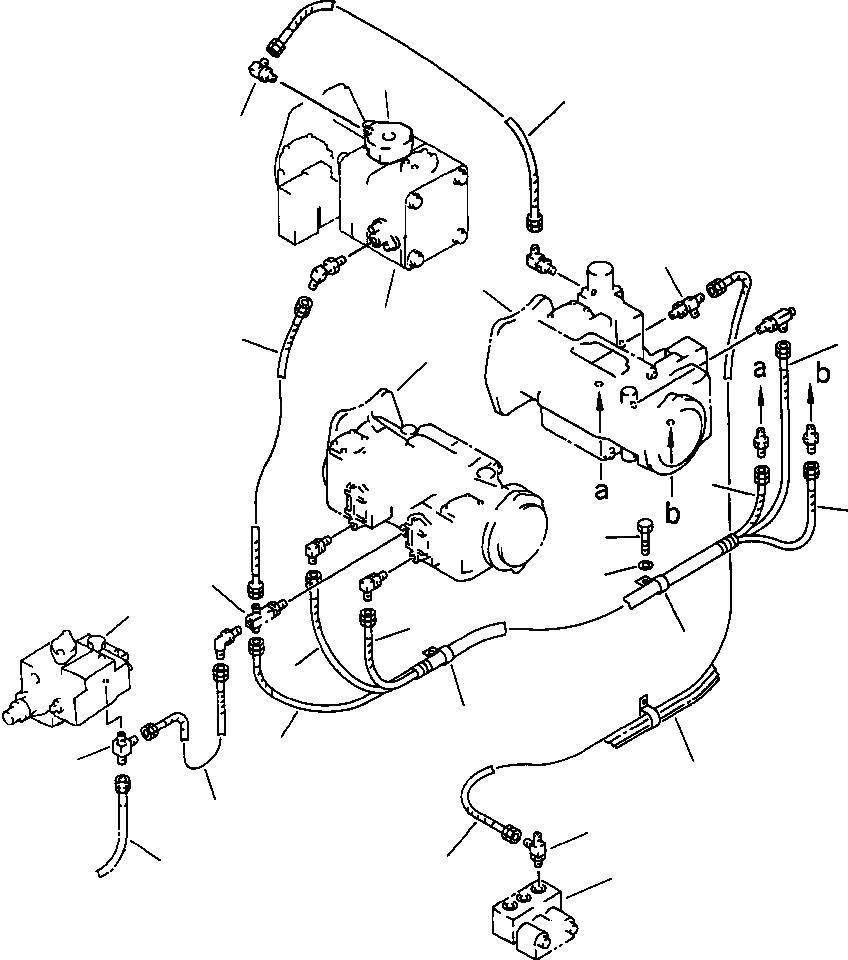 a
b
a
b