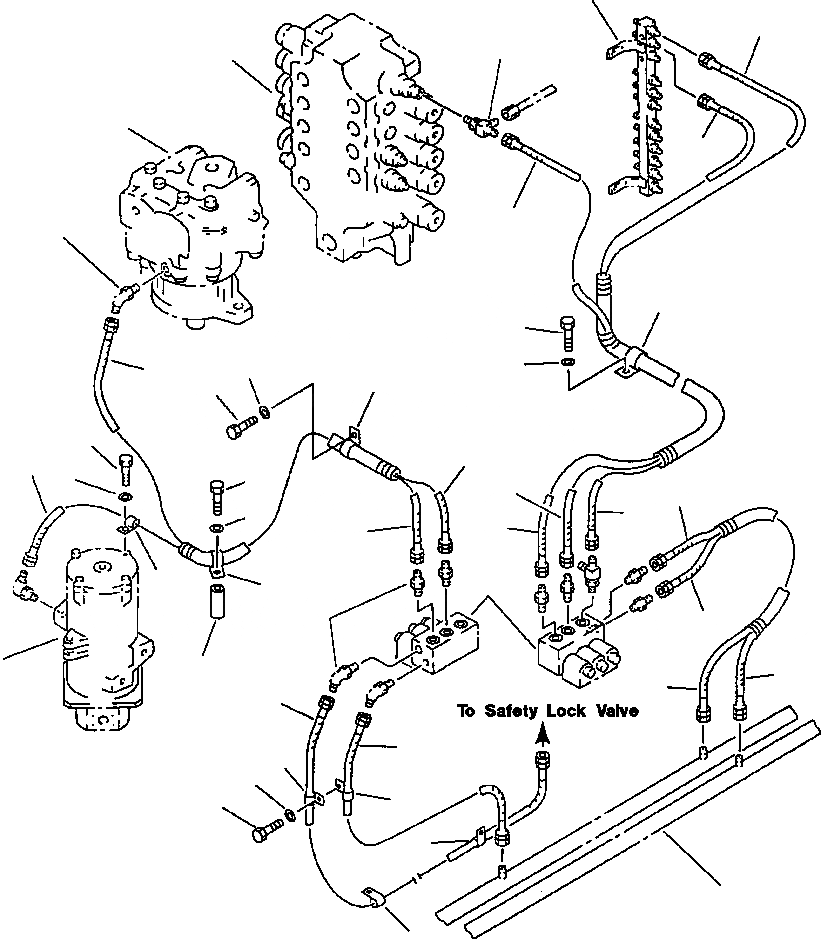 To Safety Lock Valve