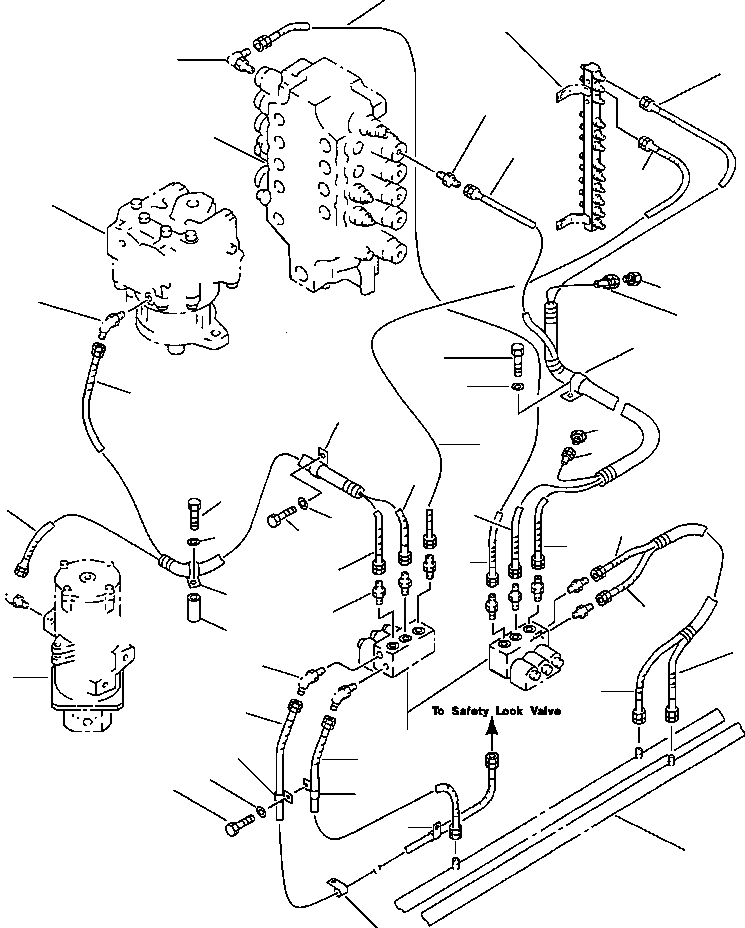 To Safety Lock Valve