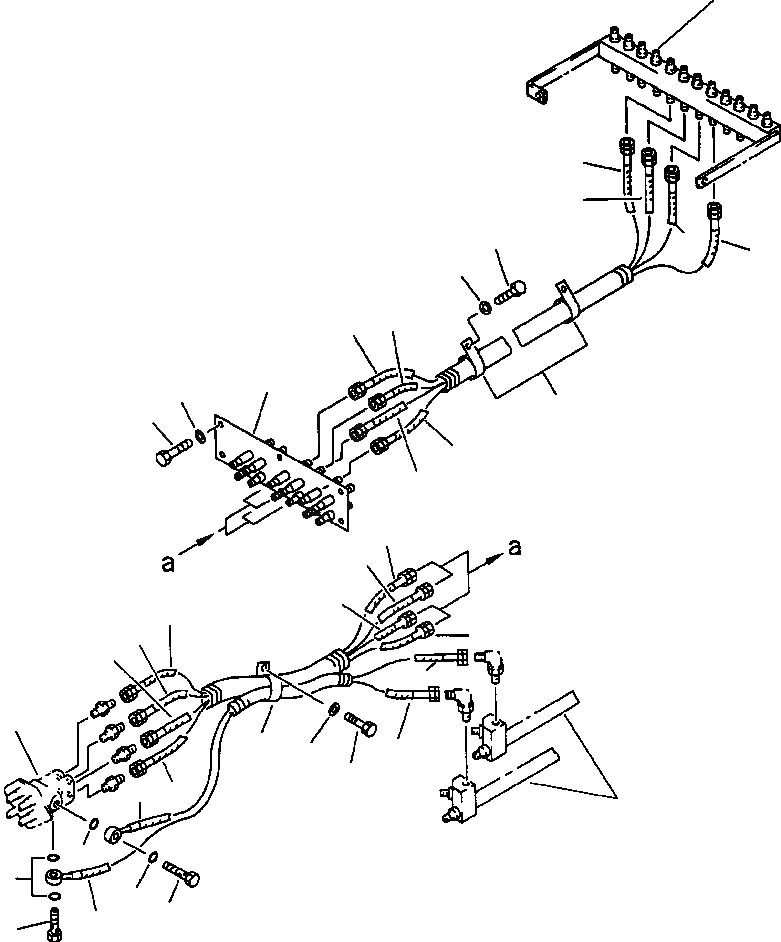 a

a