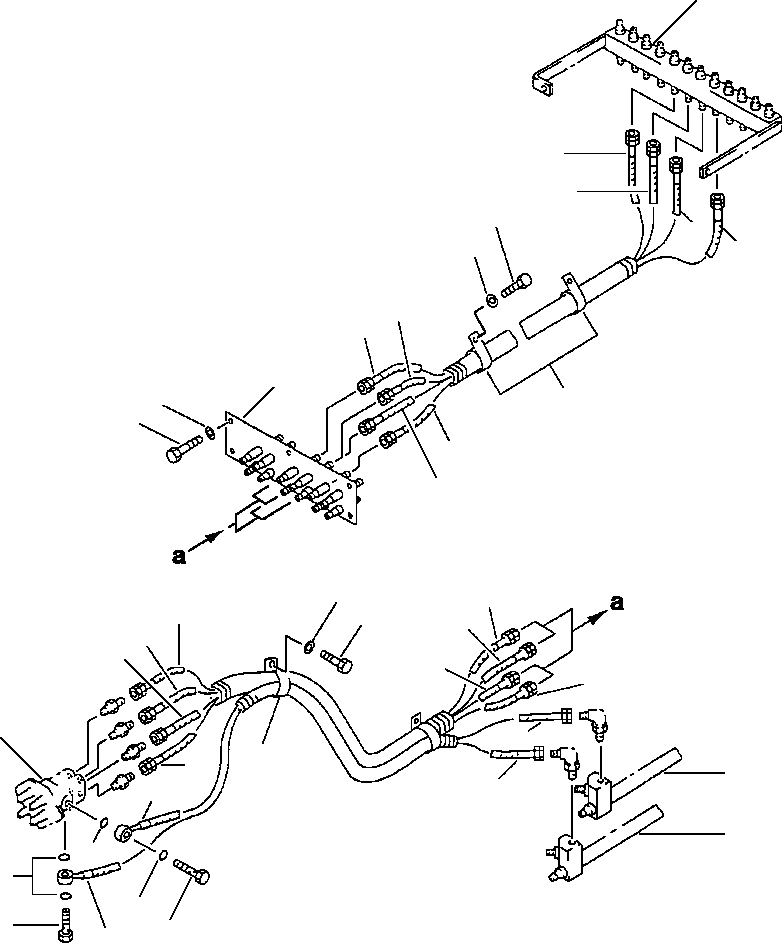 a

a