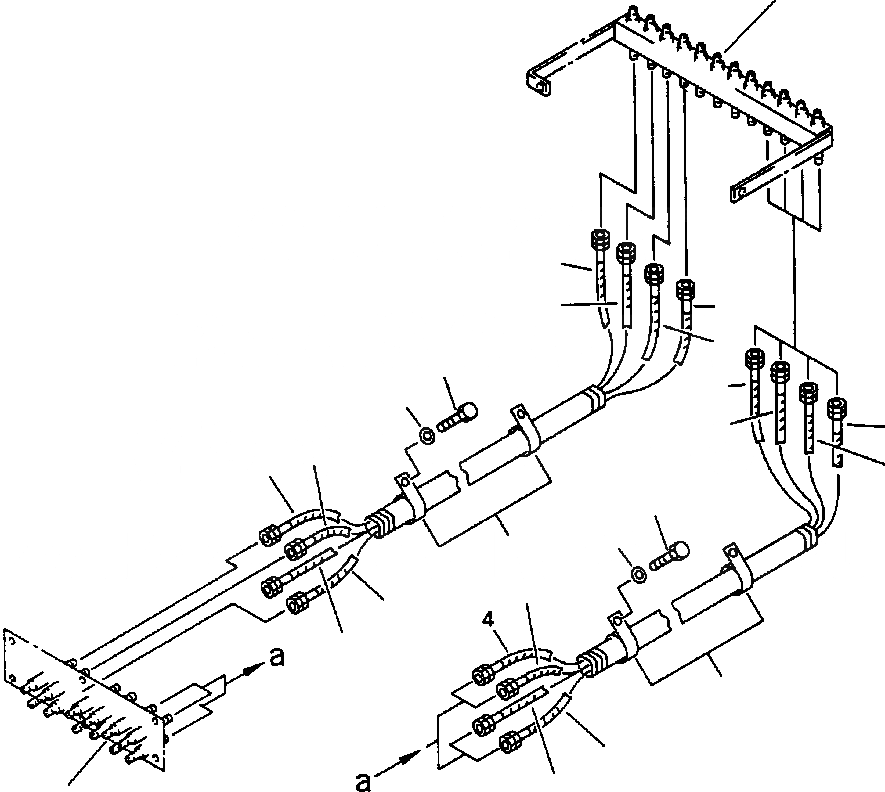 4

a

a