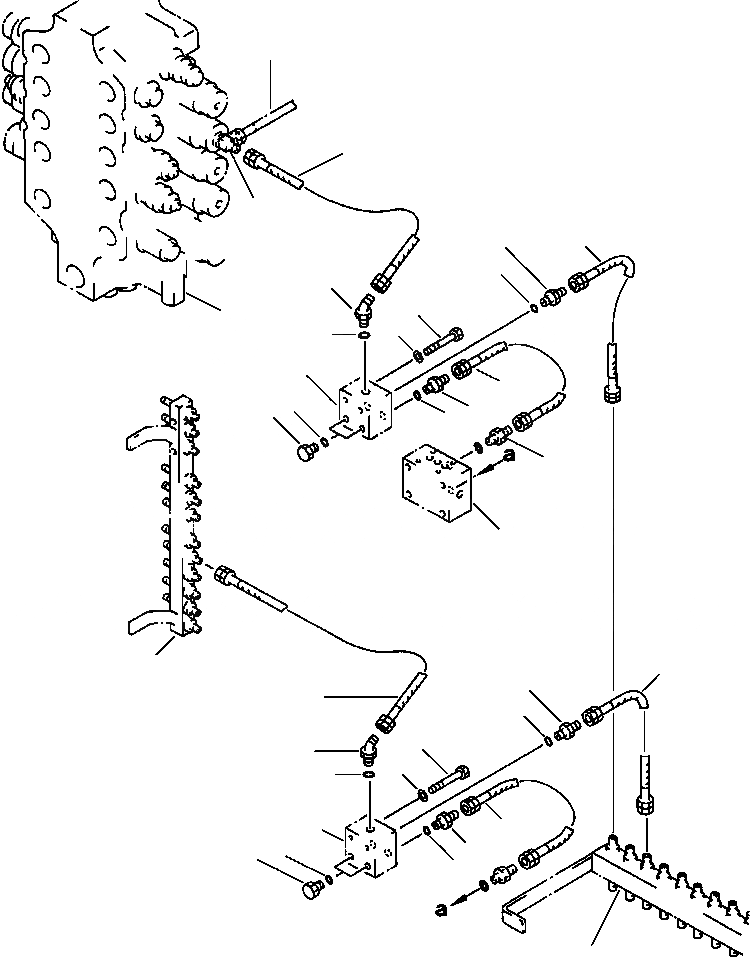 a

a