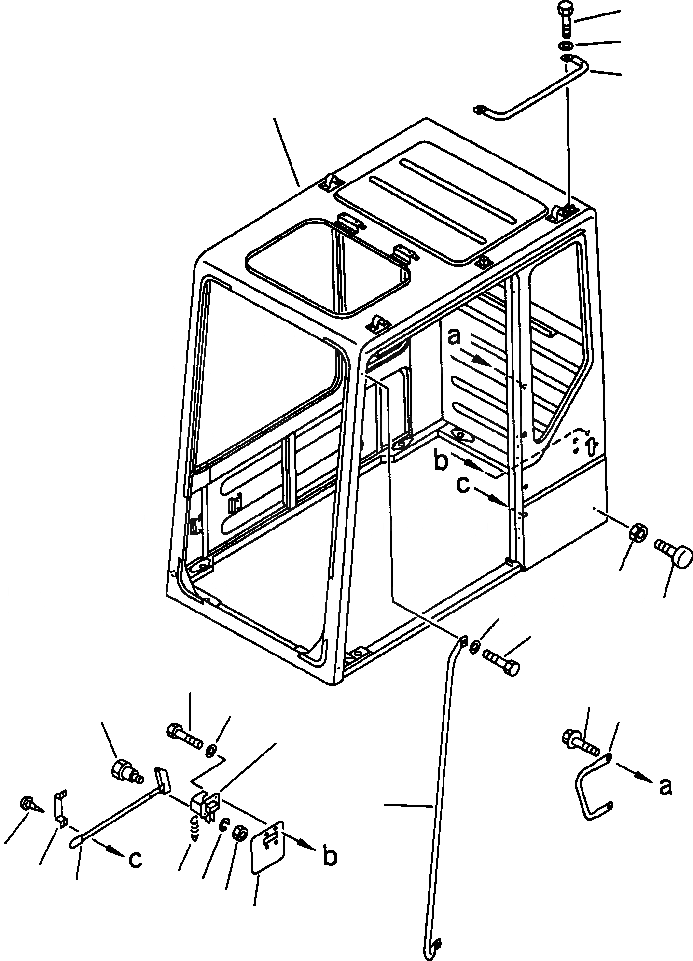 a
b
c
a
c
b