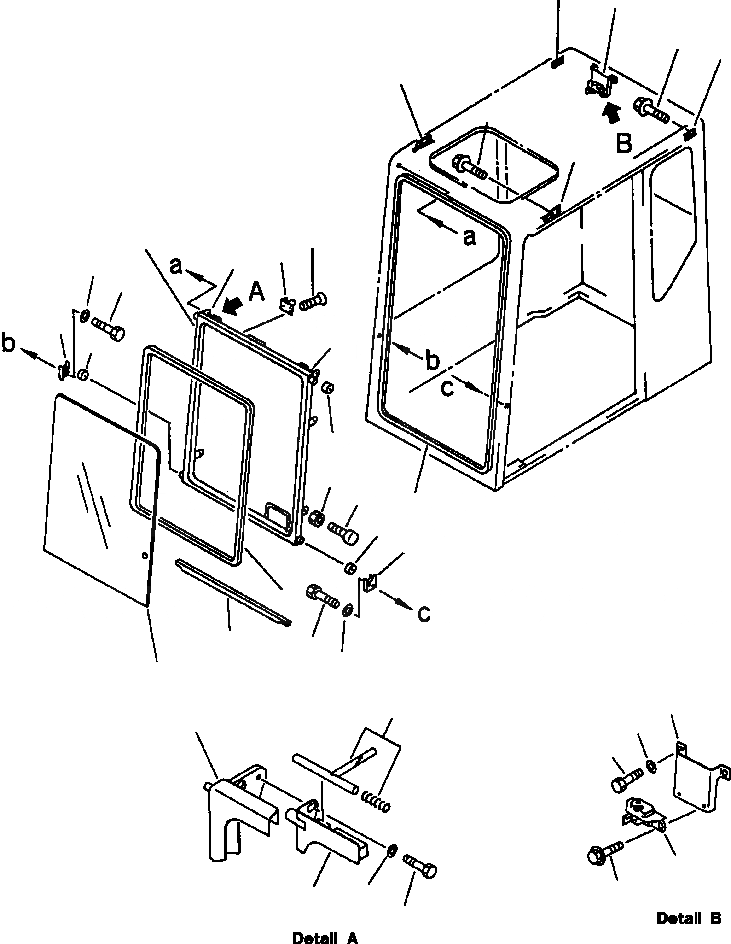 B
a
a
A
b
b
c
c
Detail A
Detail B