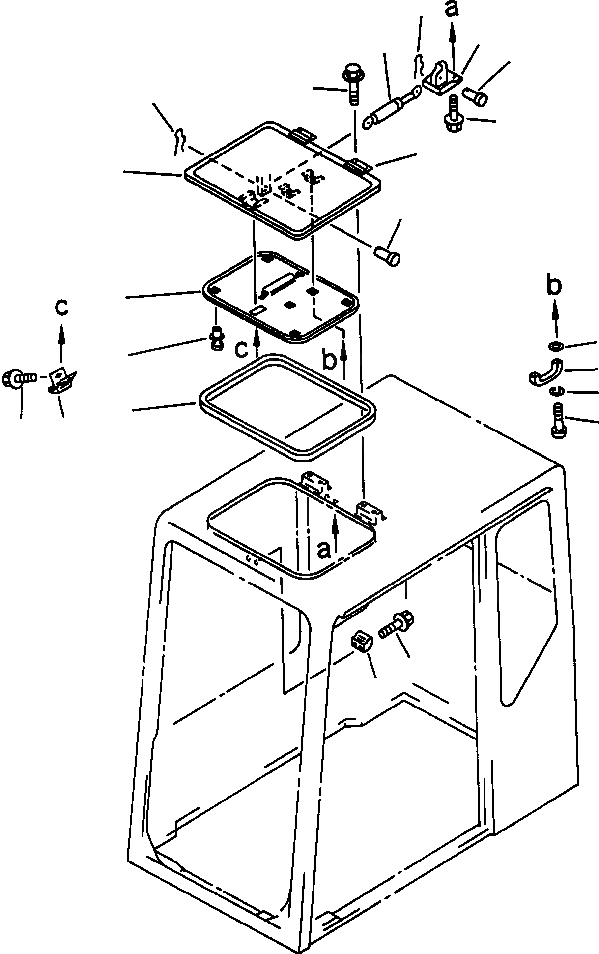 a
c
c
b
b
a