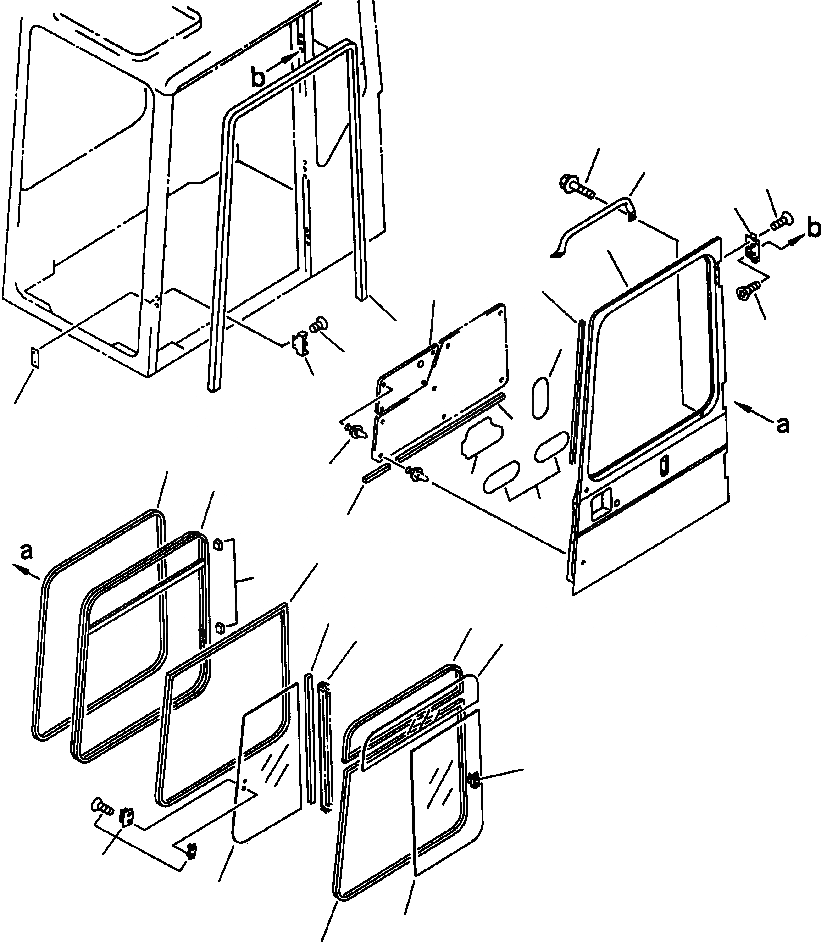 b
b
a
a