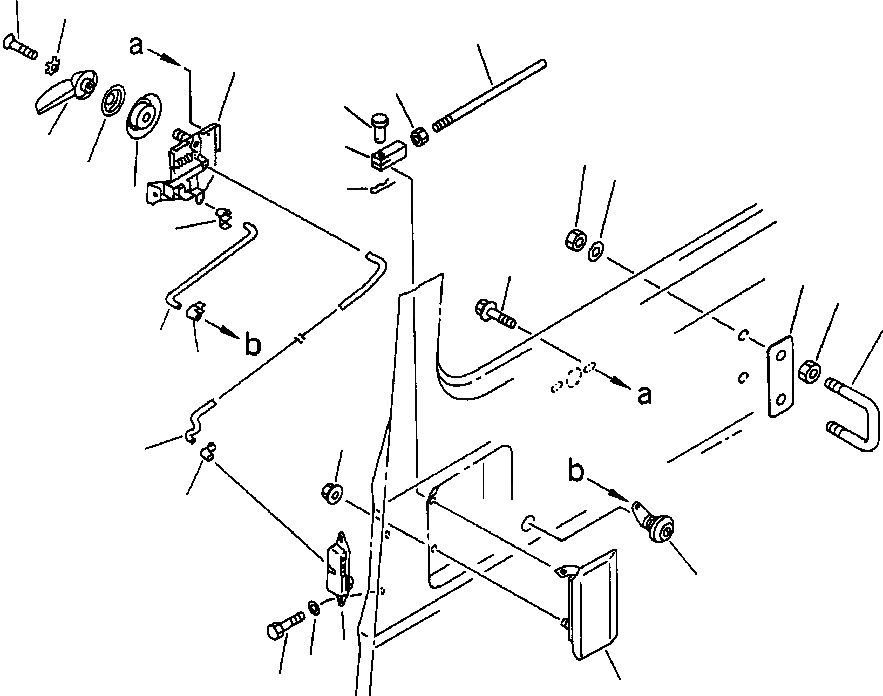 a
b
a
b