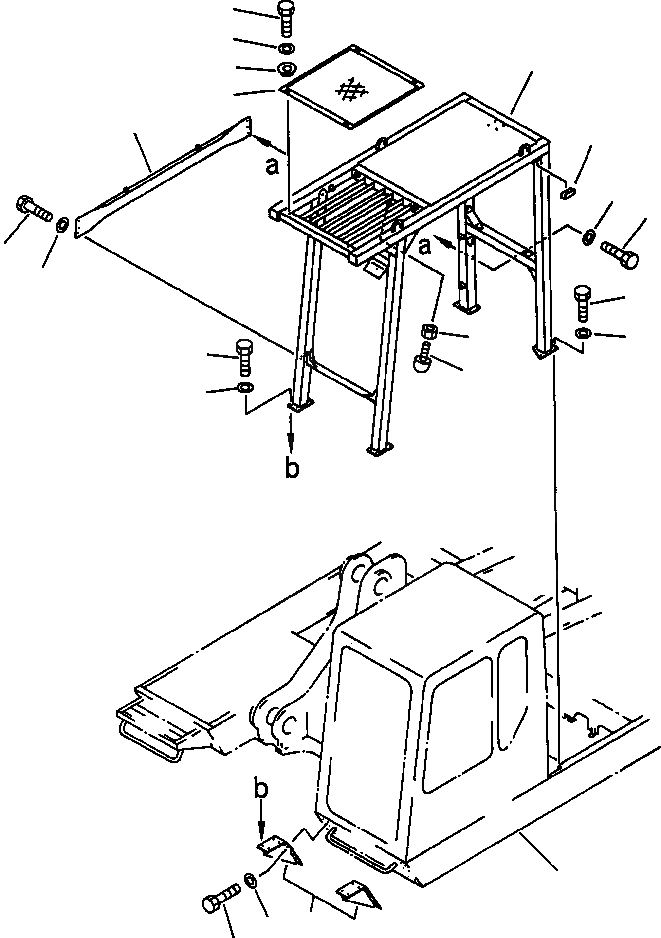 a
a
b
b