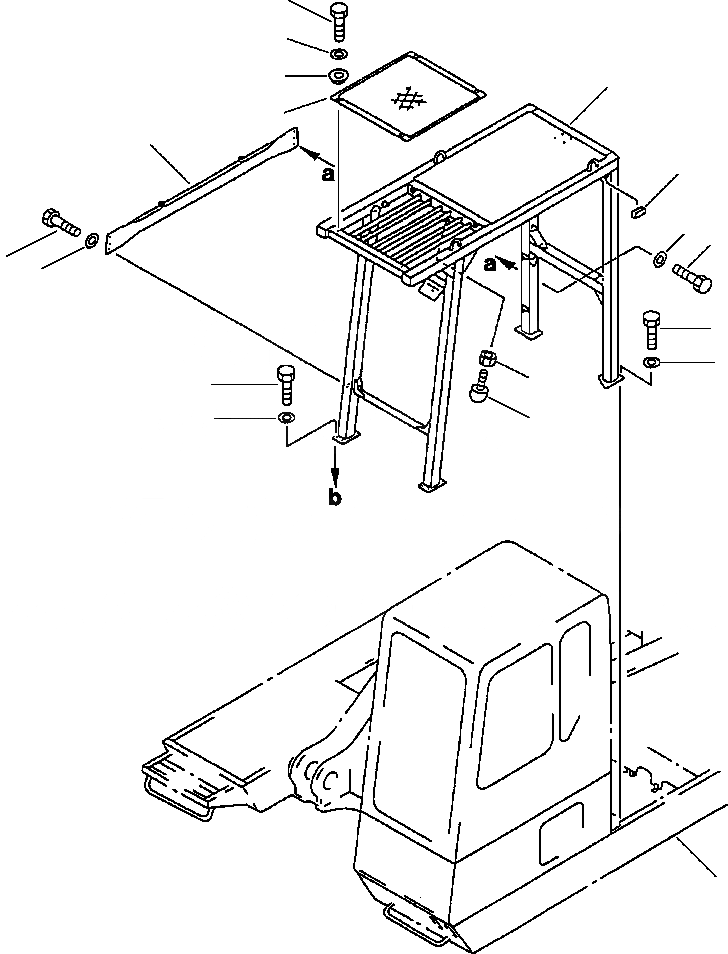 a
a
b