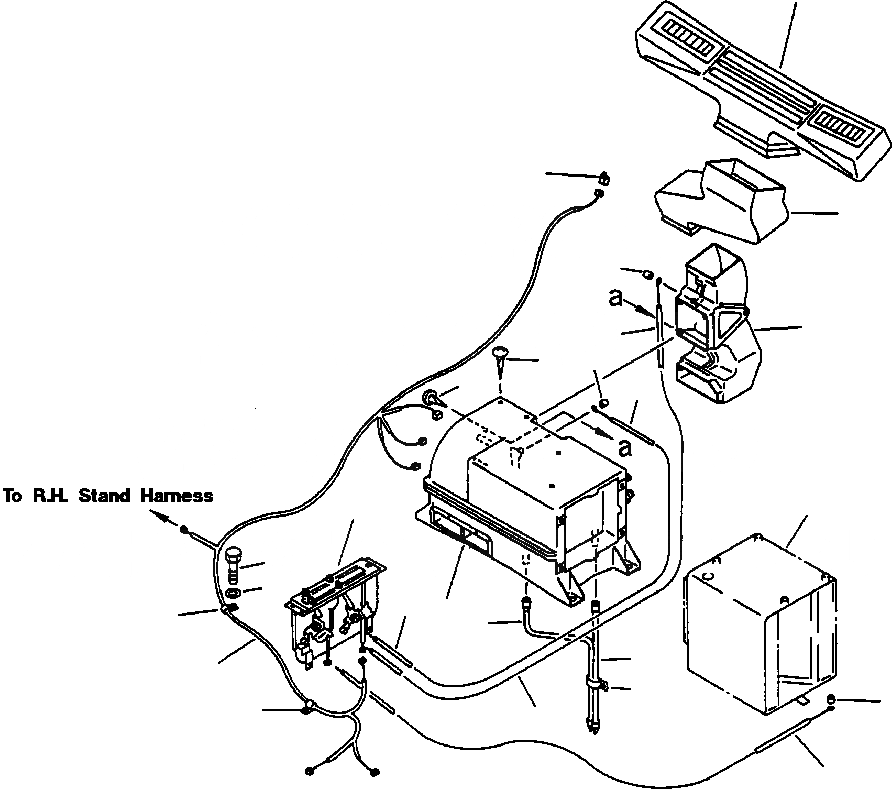 a

a

To R.H. Stand Harness