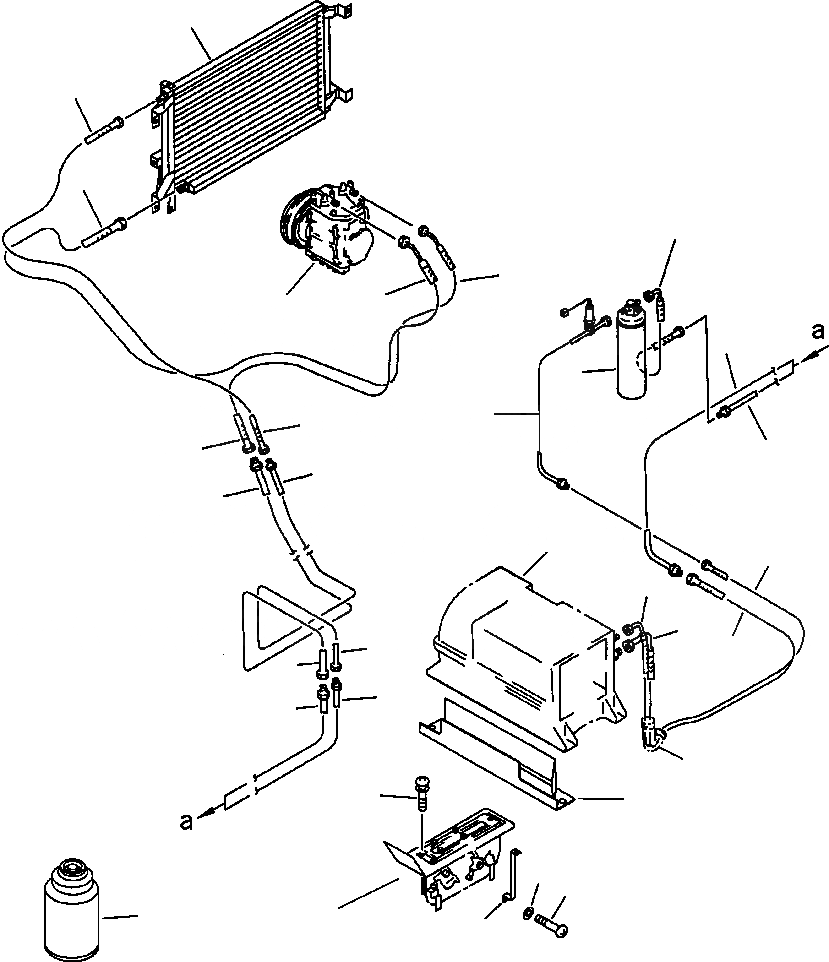 a

a