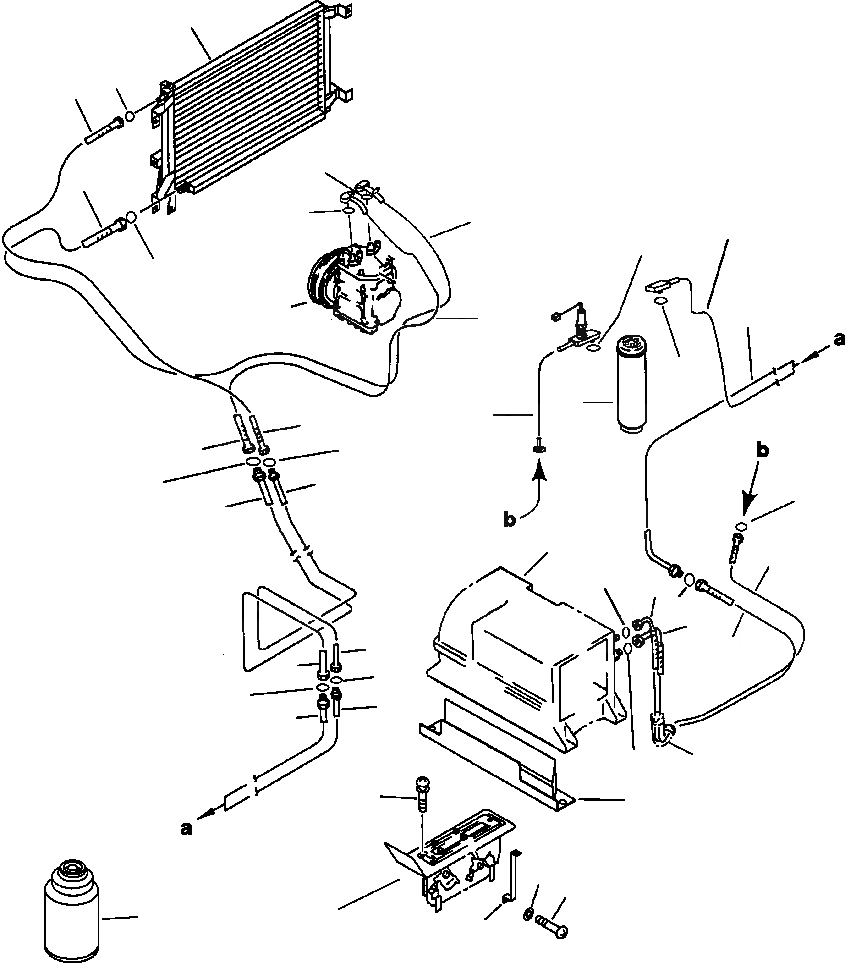 a
b
b
a