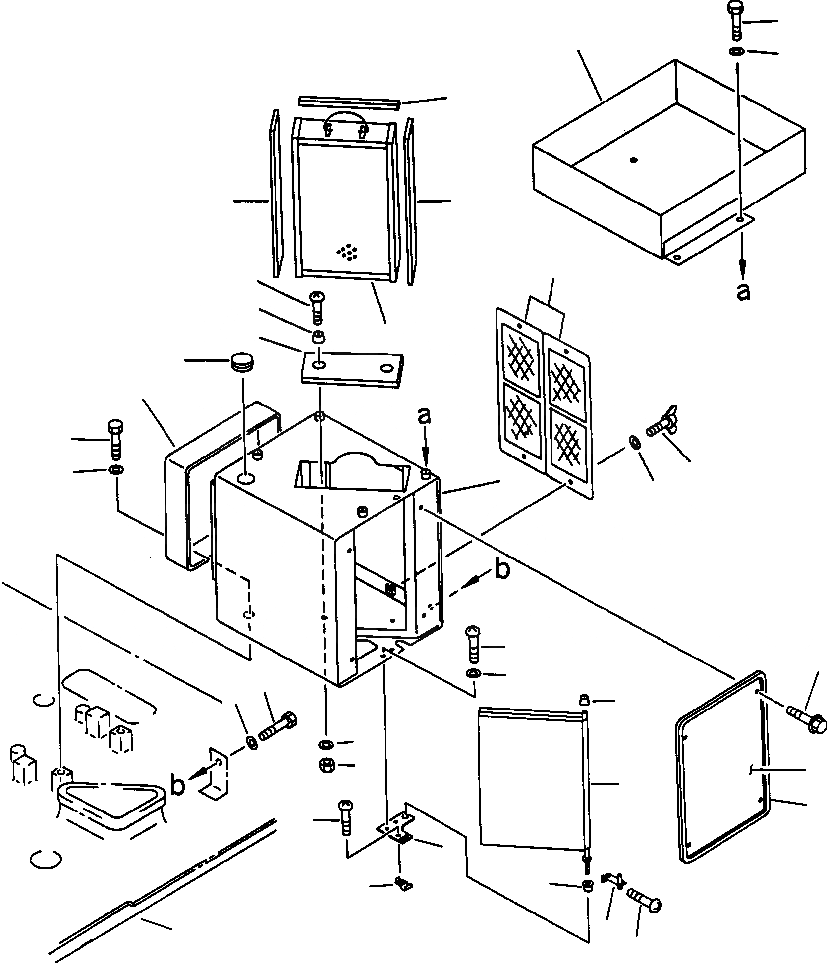 a
a
b
b