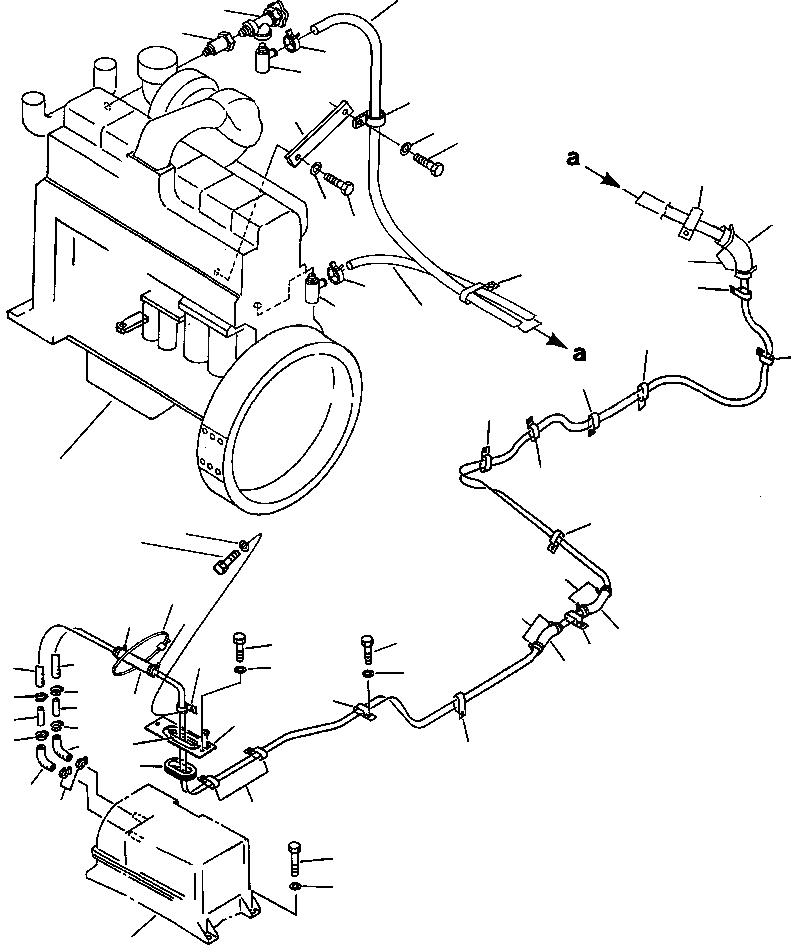 a

a