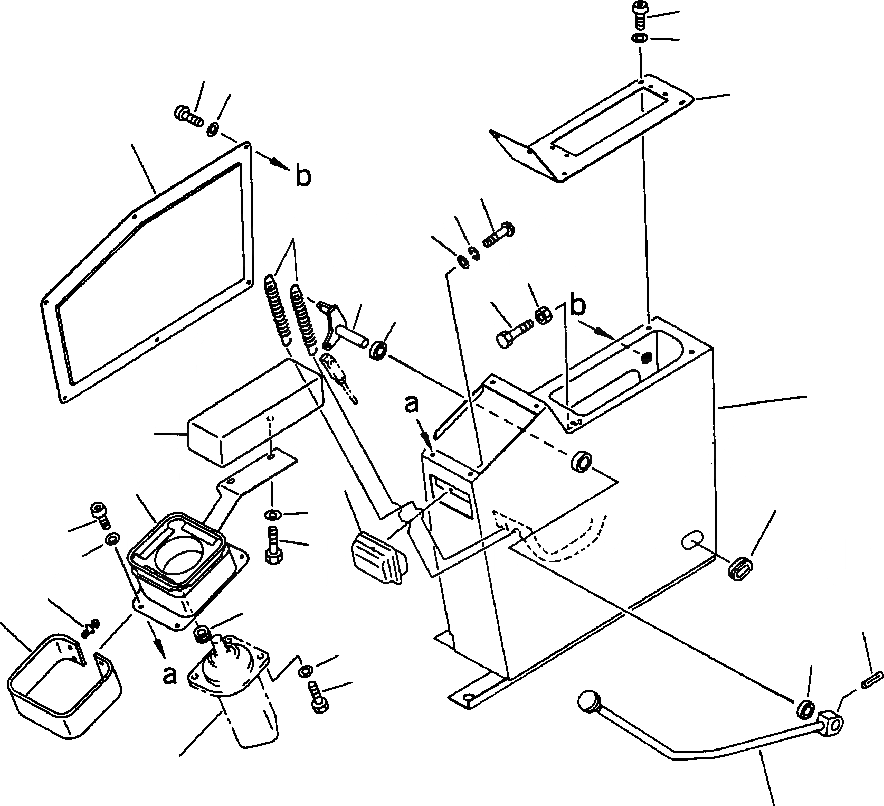 b
b
a
a