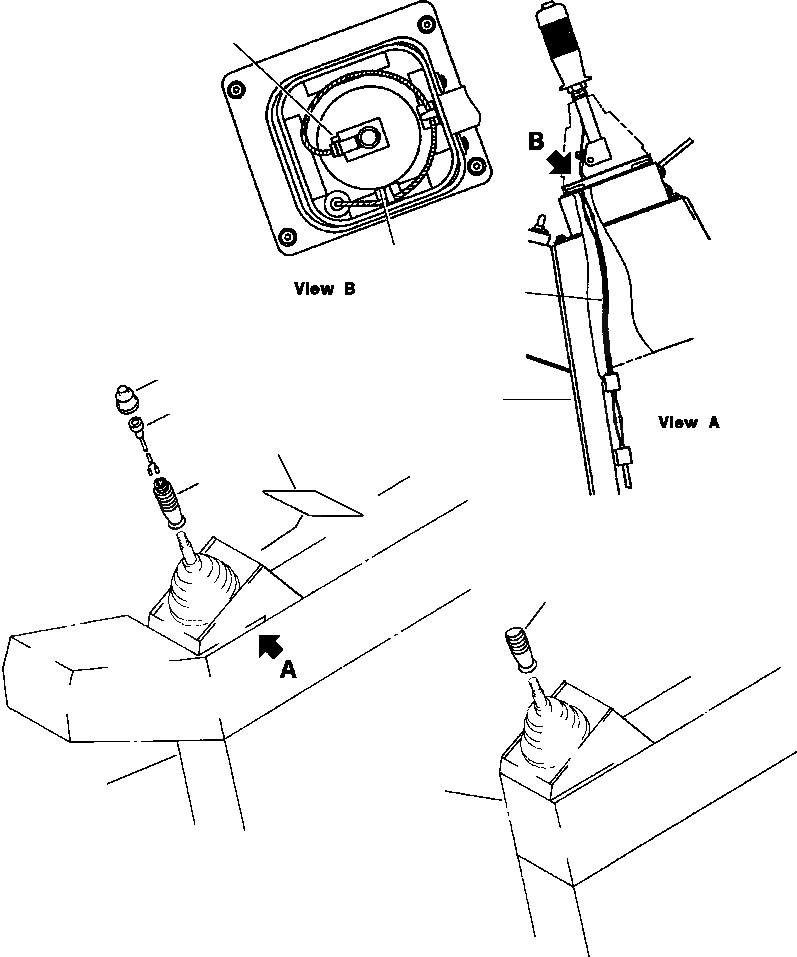 View B

B

View A

A