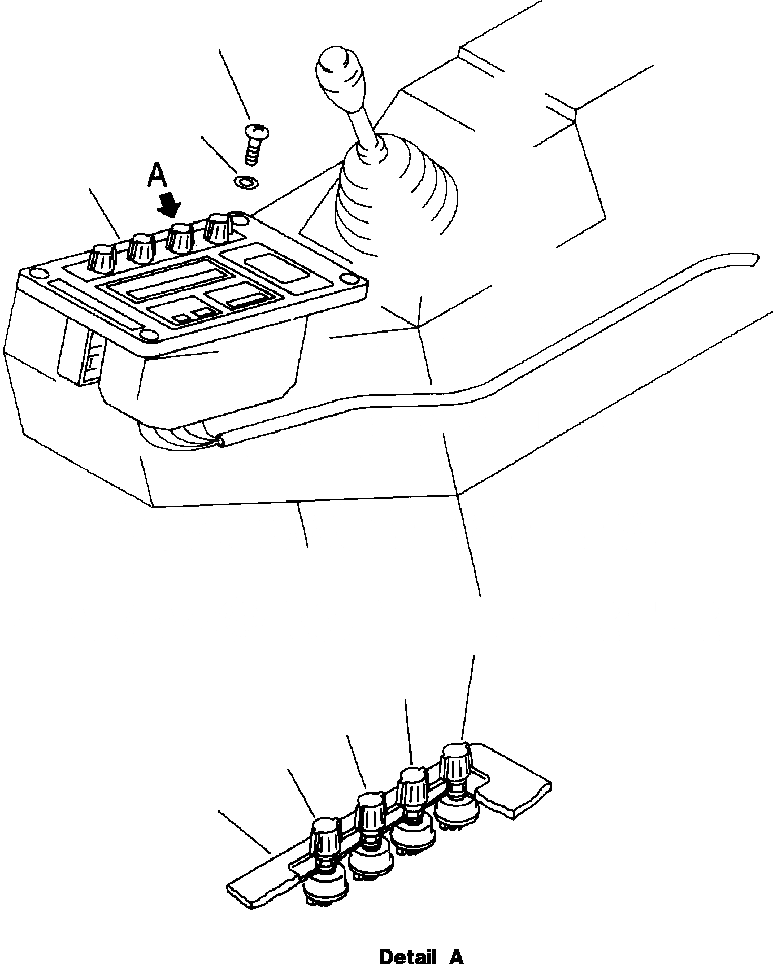 A

Detail A