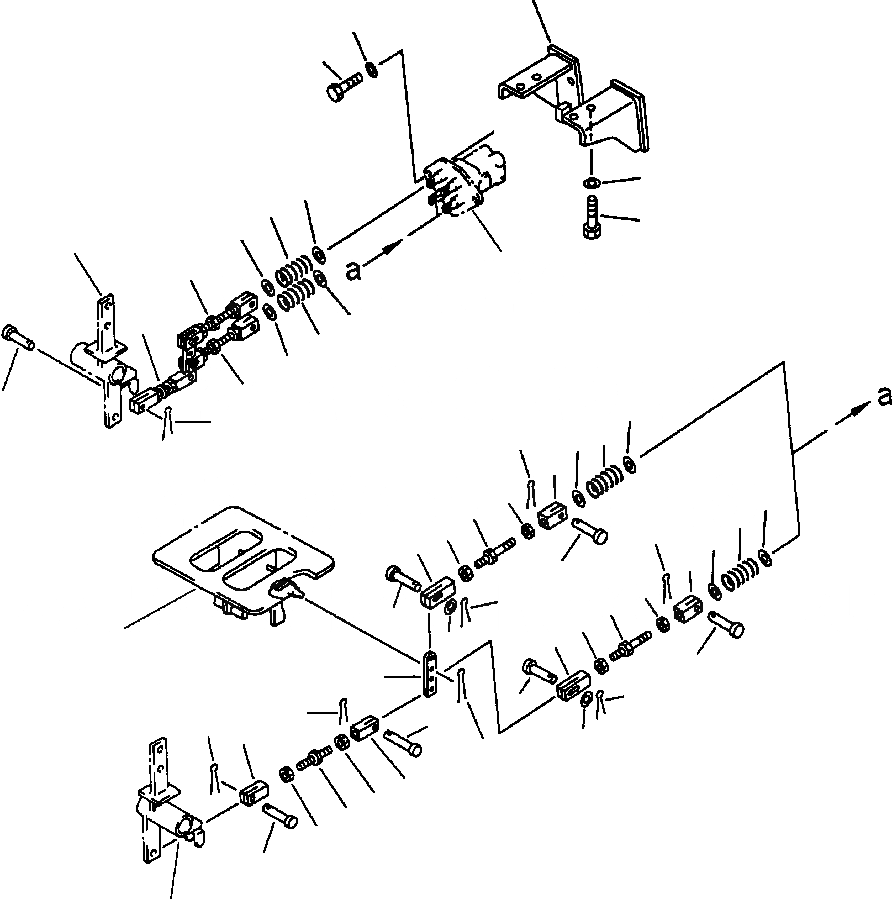 a

a