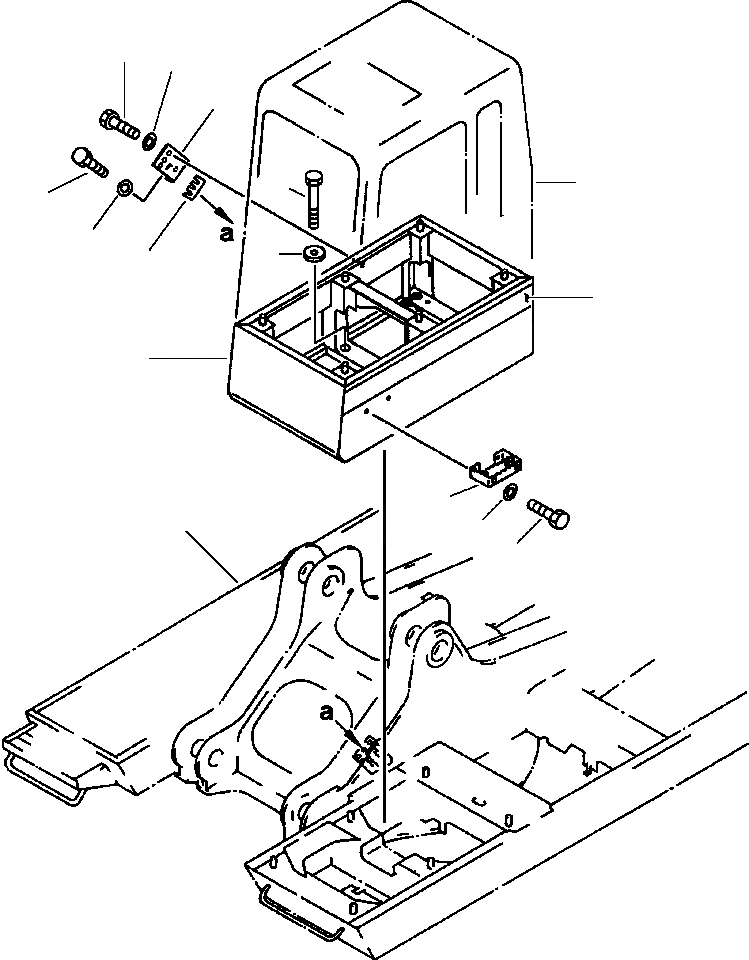 a

a