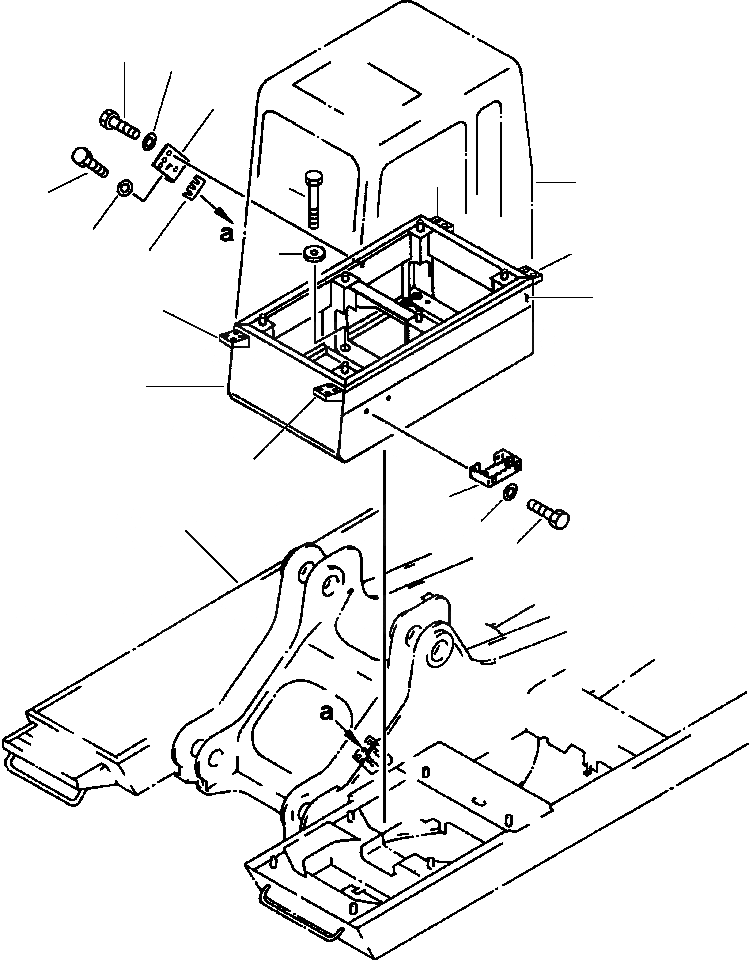 a

a