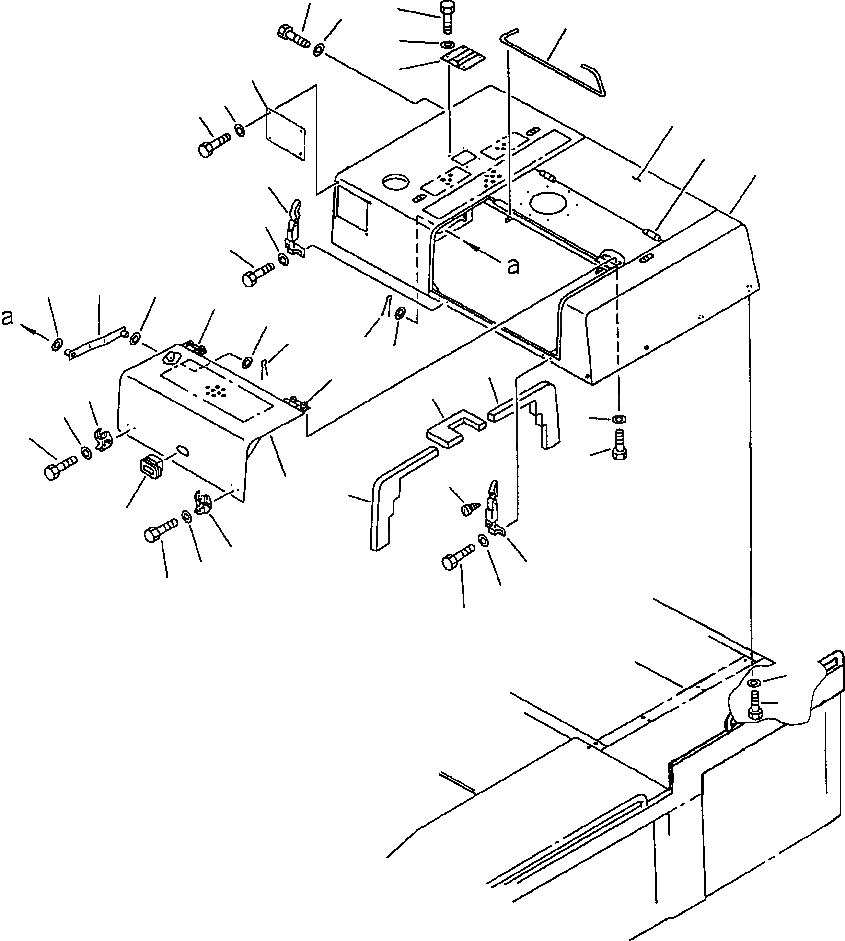 a

a