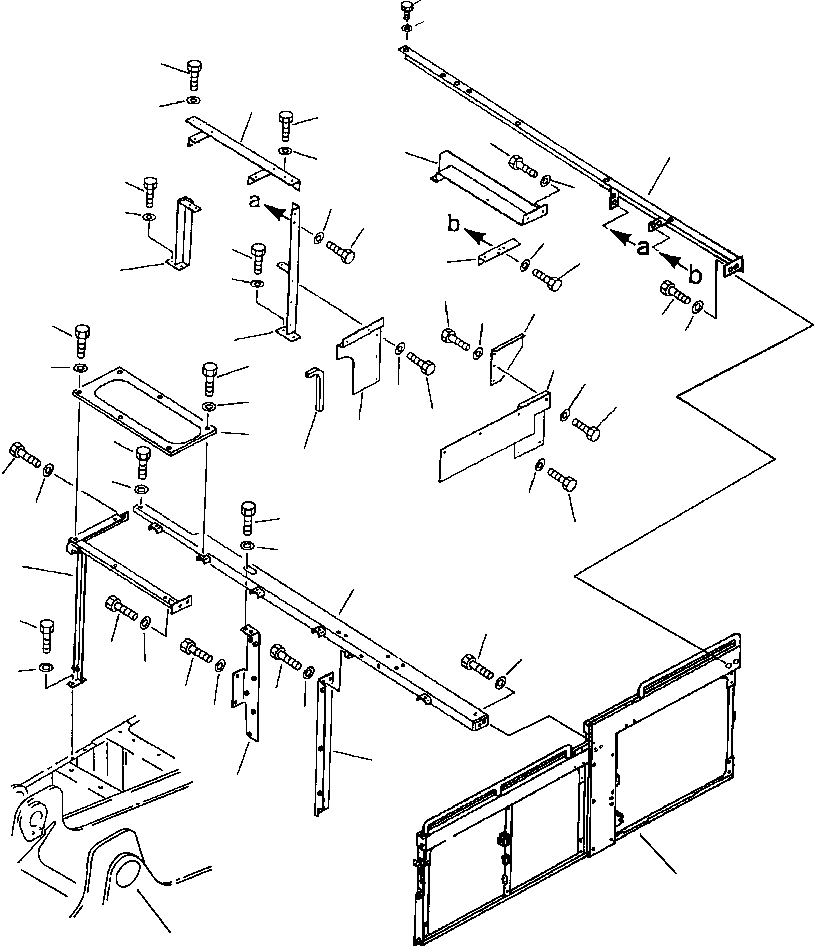 a
b
a
b