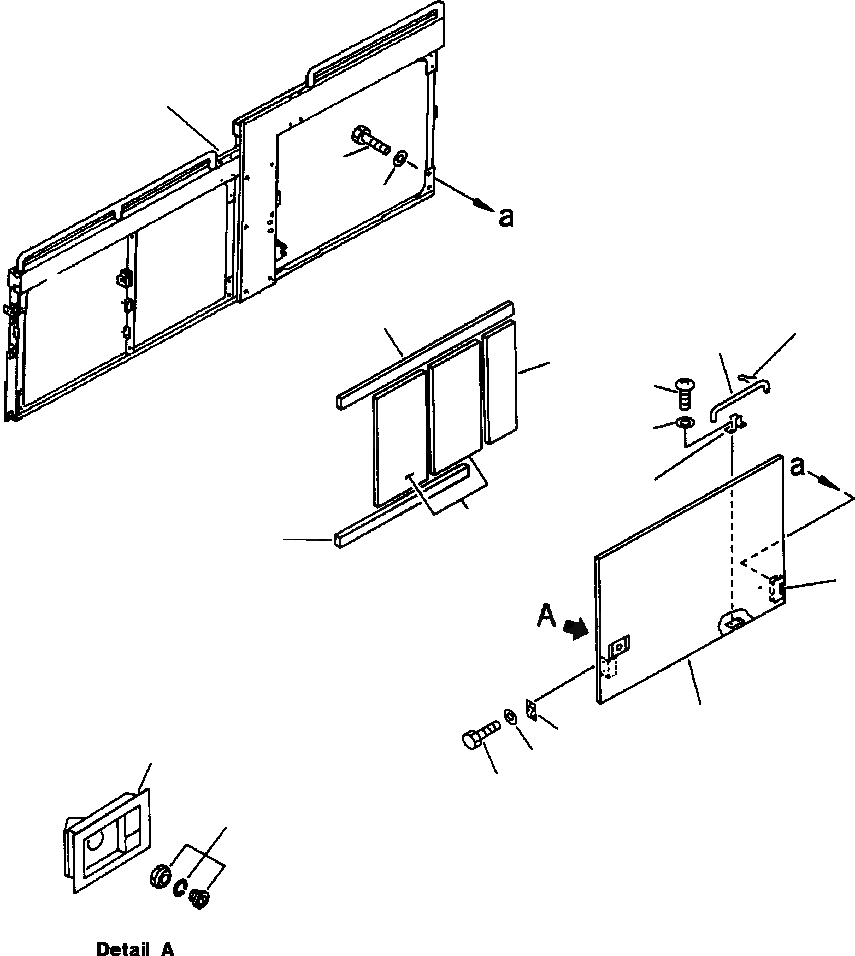 a

a

A

Detail A