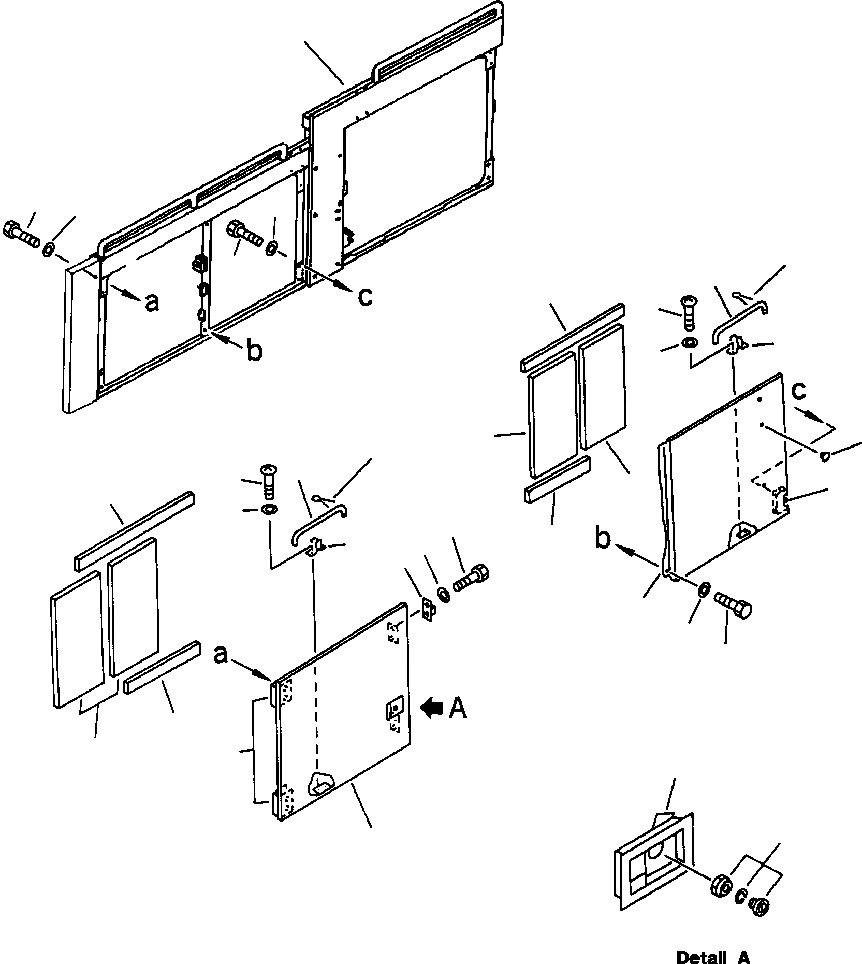 a
b
c
c
b
a
A
Detail A