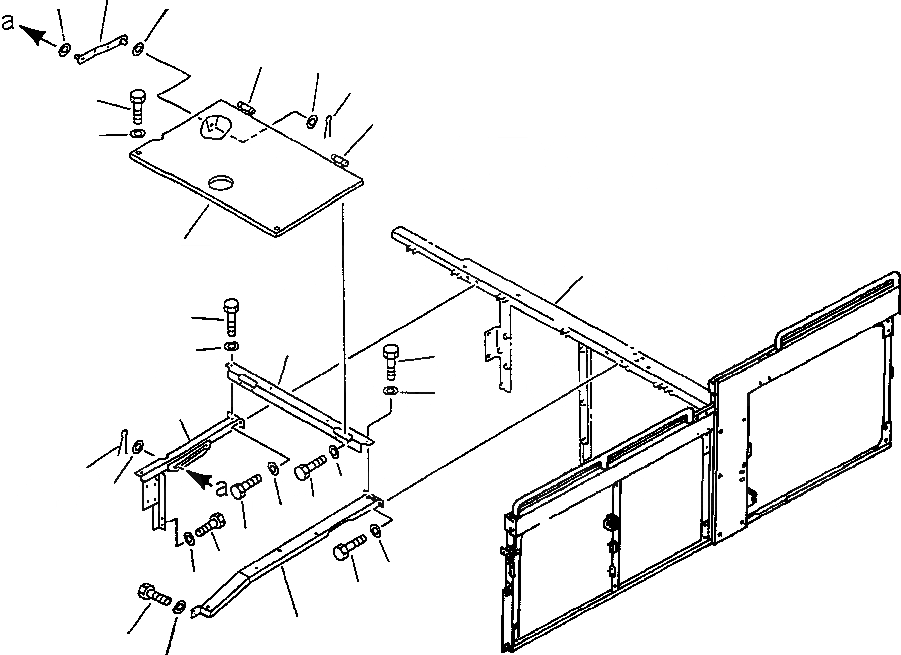 a
a