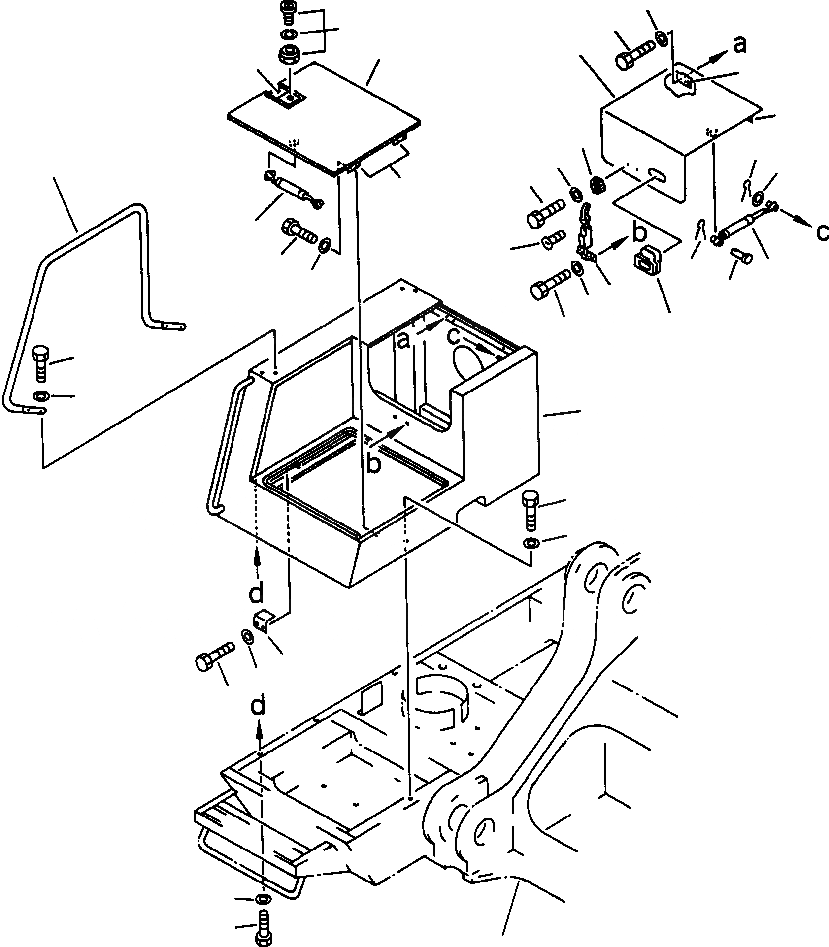 a
b
c
a
c
b
d
d