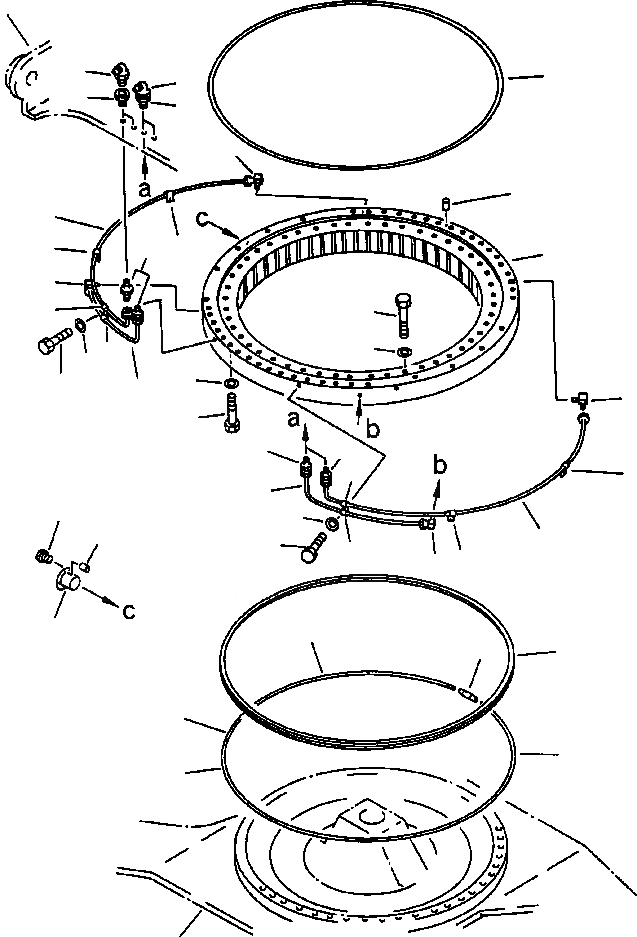 a
c
a
b
b
c