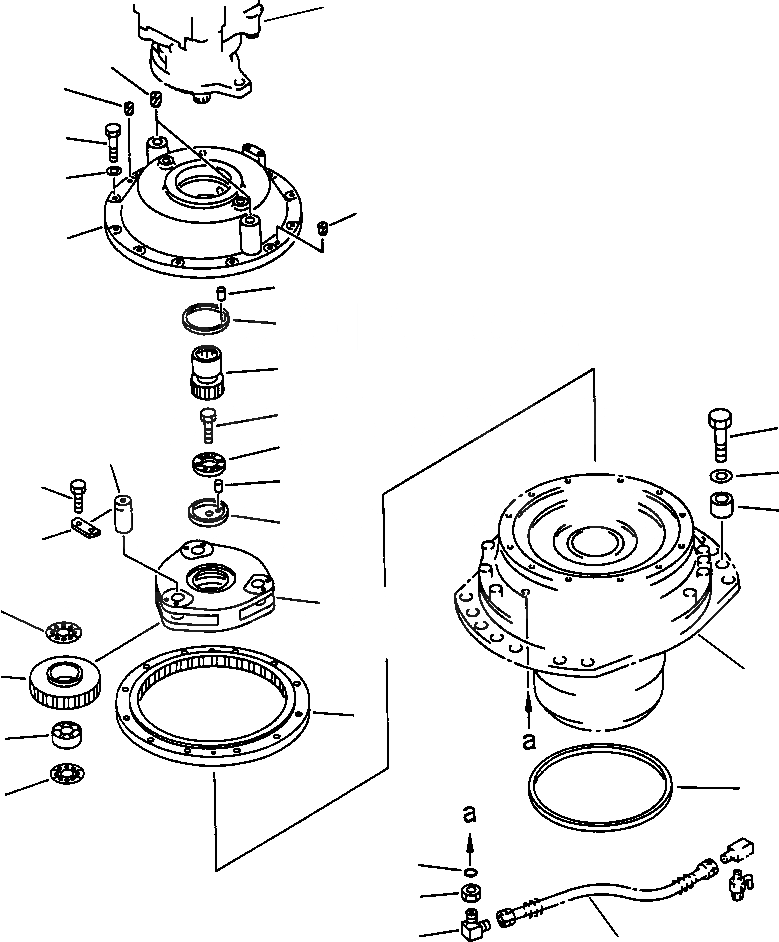 a

a