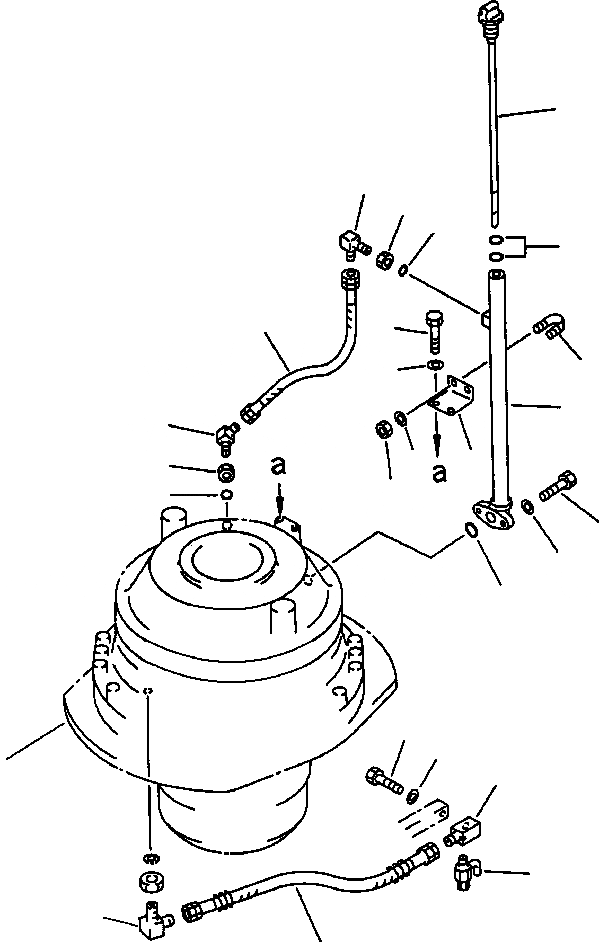 a
a