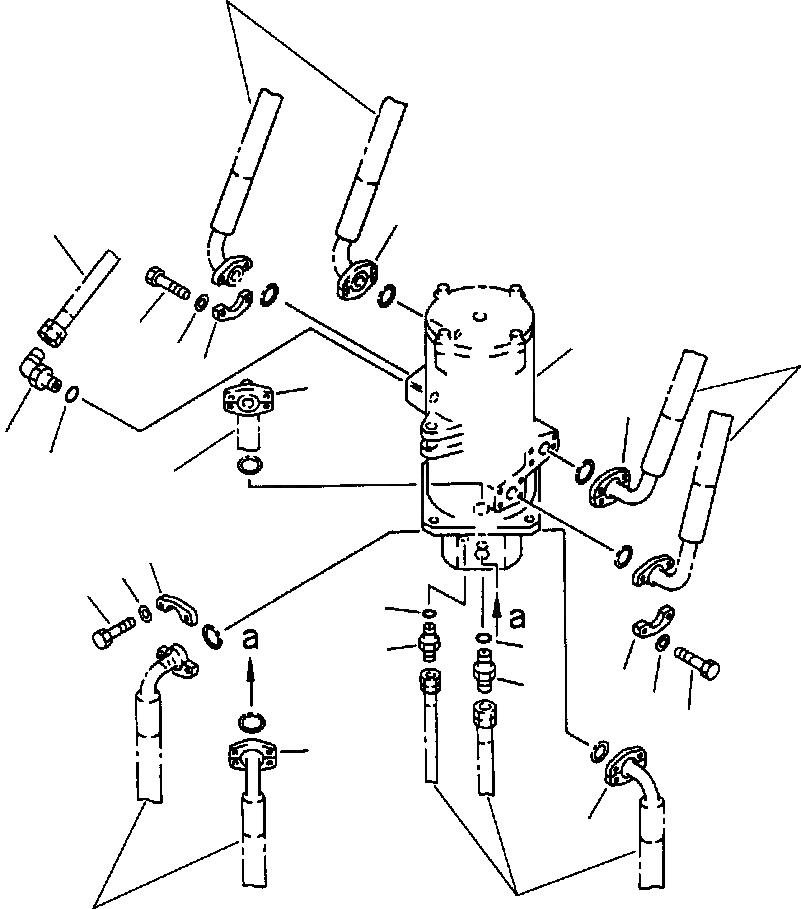 a

a