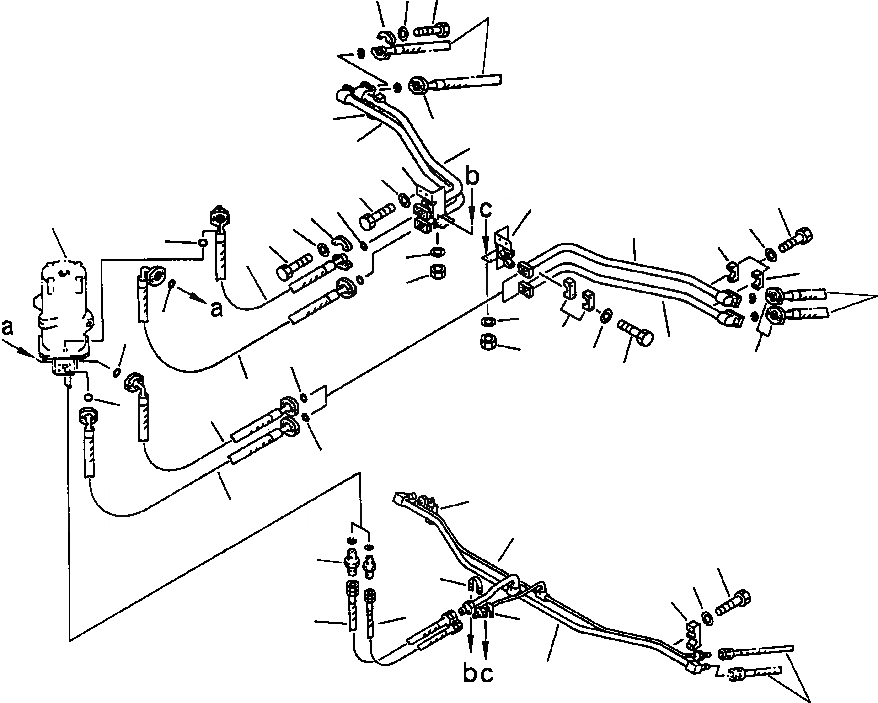 b
c
a
a
b c