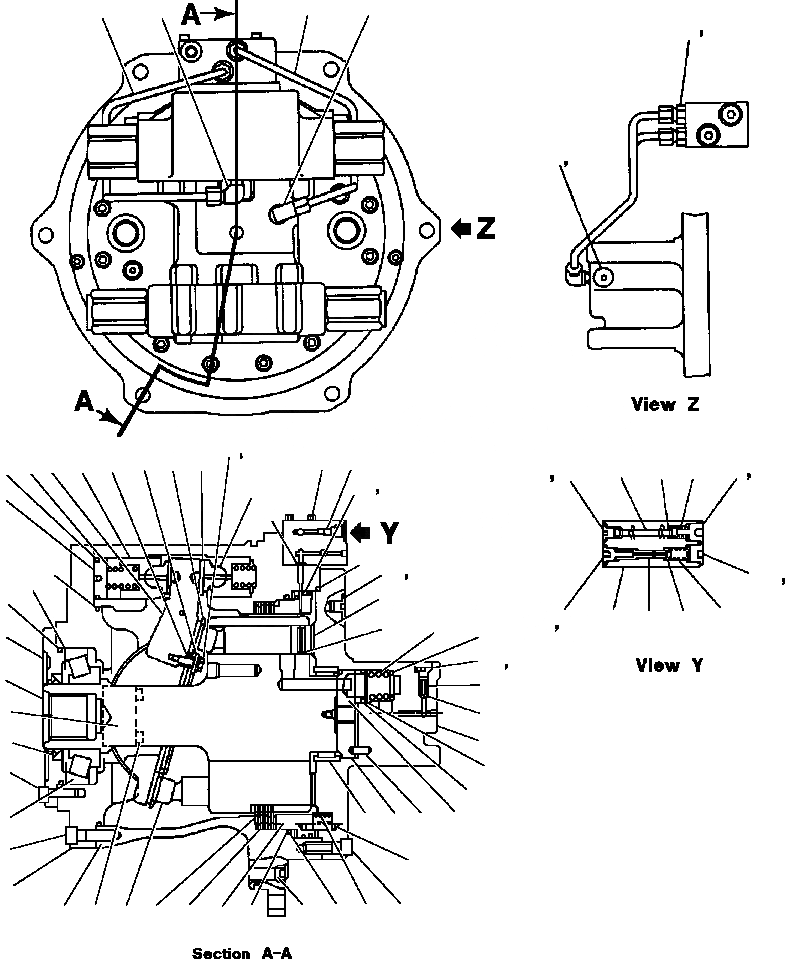 A
Z
A
View Z
Y
View Y
Section A-A