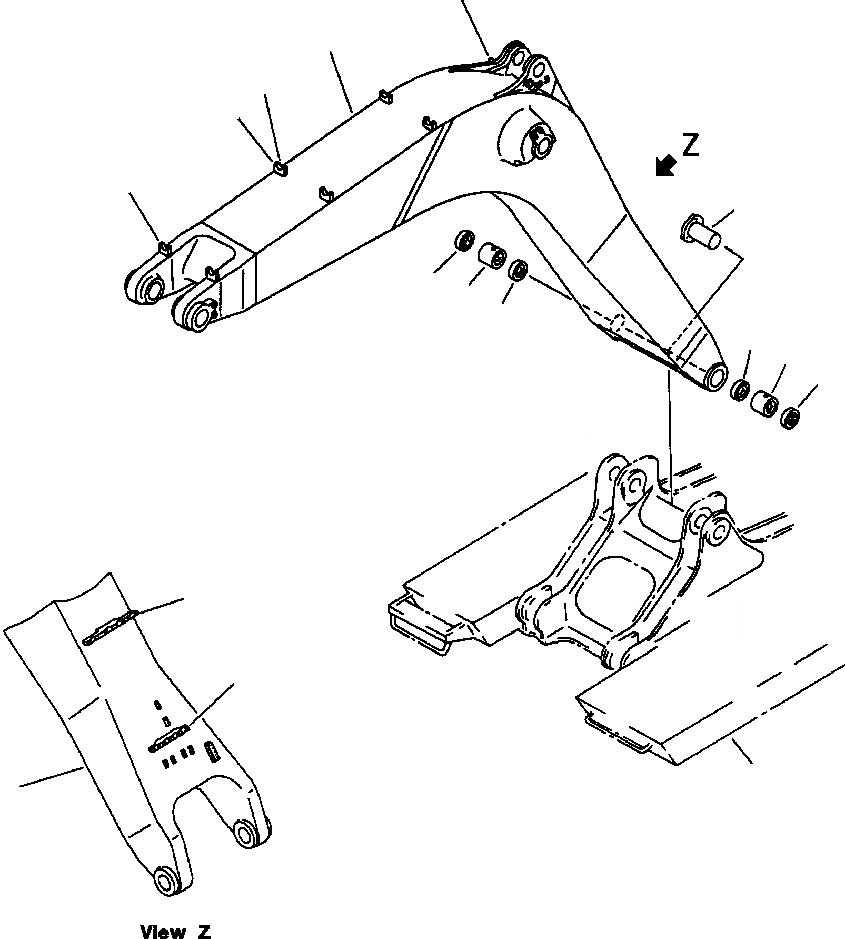 Z

View Z